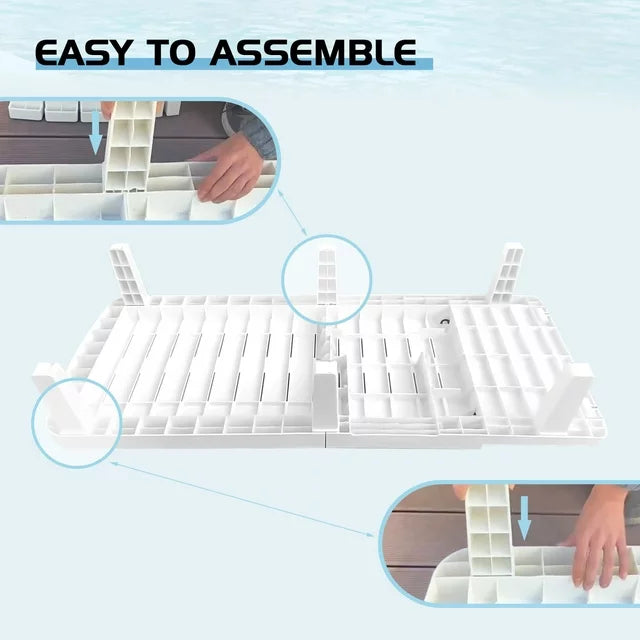 EASY TO ASSEMBLE