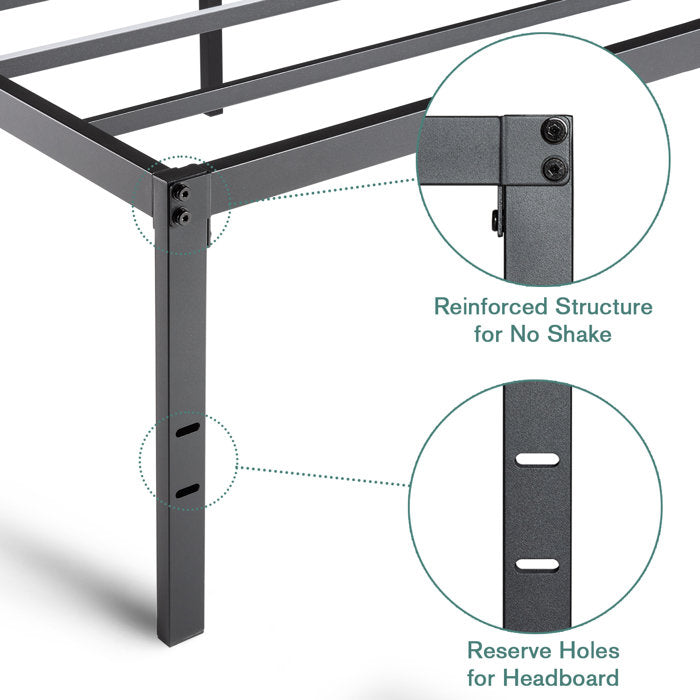 Reinforced Structure
for No Shake

Reserve Holes
for Headboard