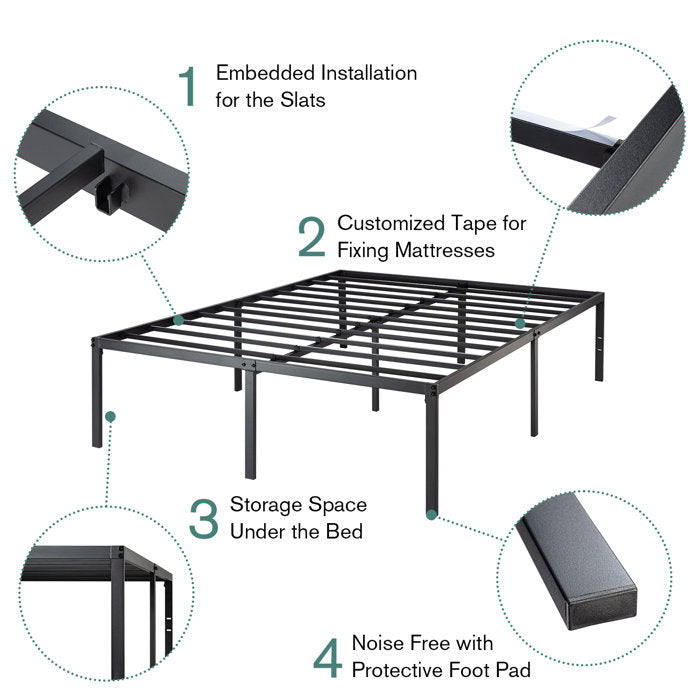 1 Embedded Installation for the Slats

2 Customized Tape for Fixing Mattresses

3 Storage Space Under the Bed

4 Noise Free with Protective Foot Pad