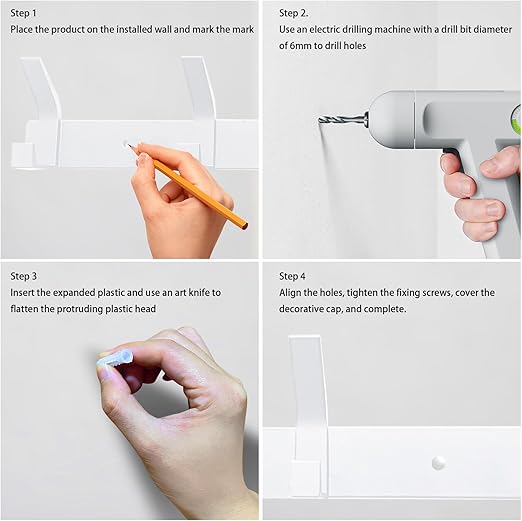 Step 1
Place the product on the installed wall and mark the mark

Step 2.
Use an electric drilling machine with a drill bit diameter of 6mm to drill holes

Step 3
Insert the expanded plastic and use an art knife to flatten the protruding plastic head

Step 4
Align the holes, tighten the fixing screws, cover the decorative cap, and complete.