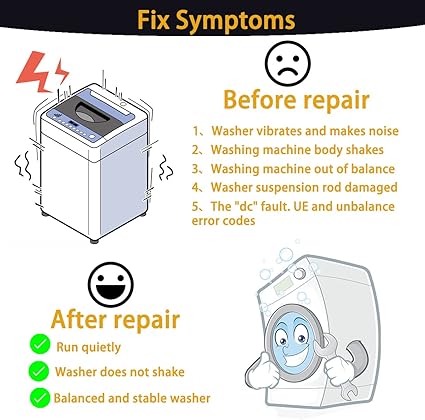 Fix Symptoms

Before repair

1、Washer vibrates and makes noise
2、Washing machine body shakes
3、Washing machine out of balance
4、Washer suspension rod damaged
5、The "dc" fault. UE and unbalance error codes

After repair

Run quietly
Washer does not shake
Balanced and stable washer