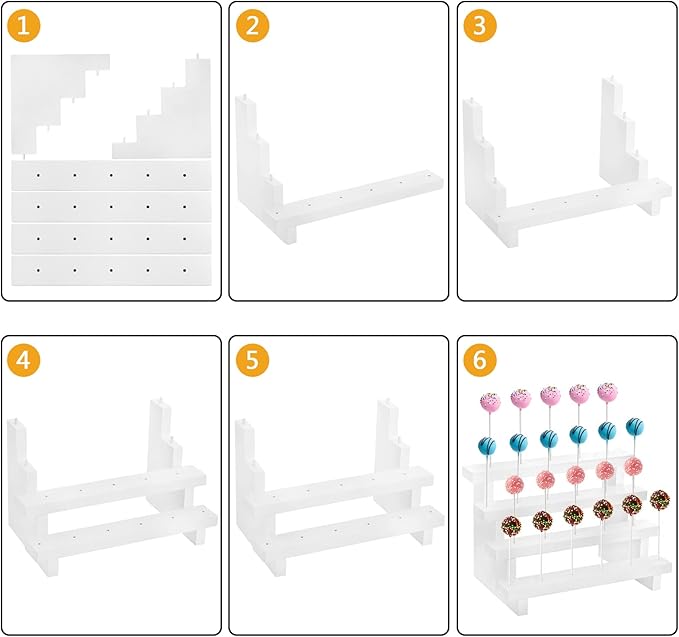 1

2

3

4

5

6