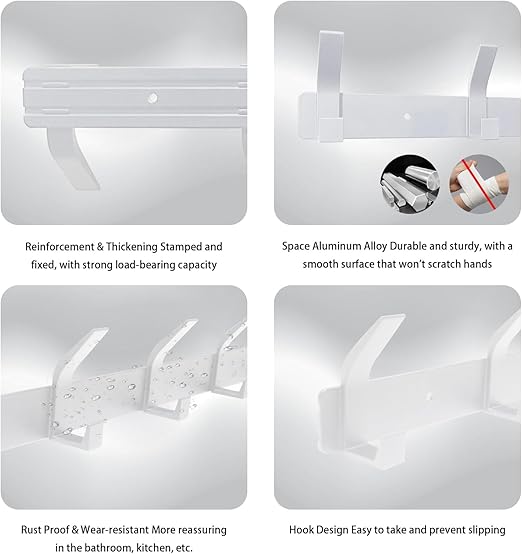 Reinforcement & Thickening Stamped and fixed, with strong load-bearing capacity

Space Aluminum Alloy Durable and sturdy, with a smooth surface that won't scratch hands

Rust Proof & Wear-resistant More reassuring in the bathroom, kitchen, etc.

Hook Design Easy to take and prevent slipping