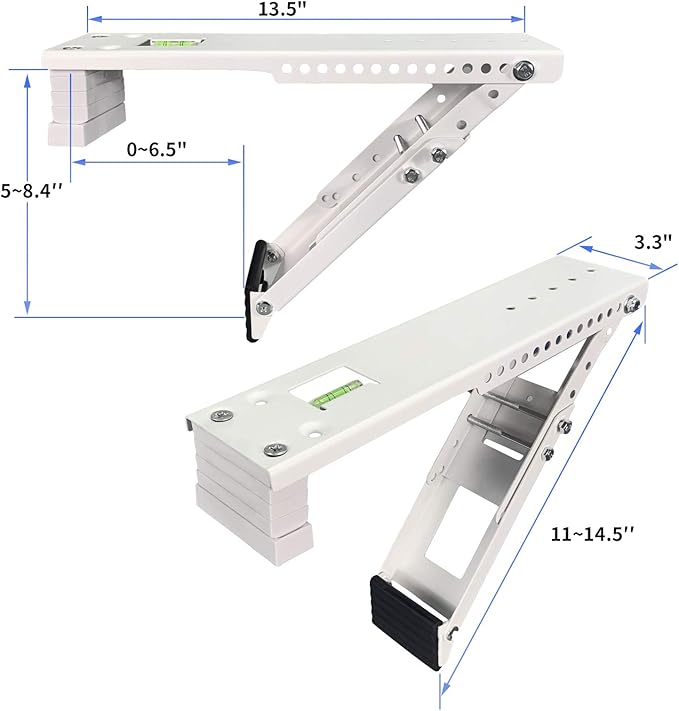 13.5"

0~6.5"

5~8.4''

3.3"

11~14.5''