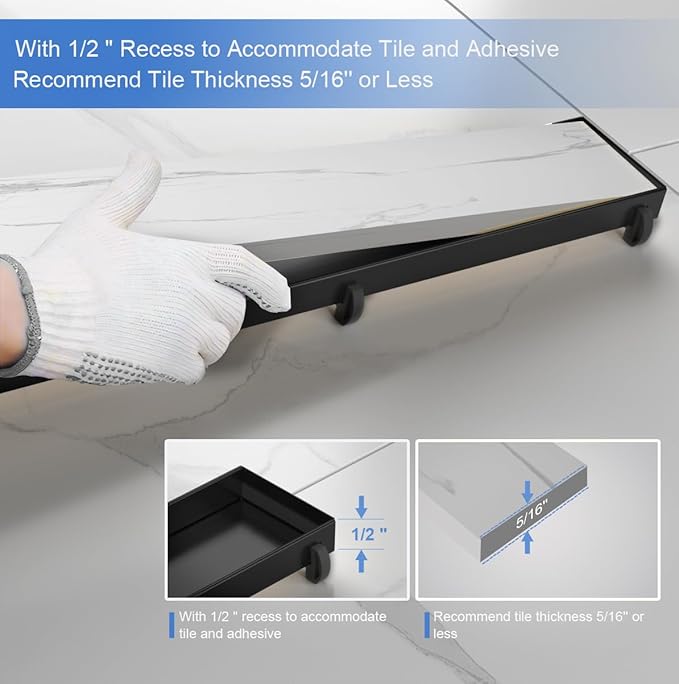 With 1/2 " Recess to Accommodate Tile and Adhesive
Recommend Tile Thickness 5/16'' or Less

1/2 "

5/16"

With 1/2 " recess to accommodate tile and adhesive

Recommend tile thickness 5/16'' or less