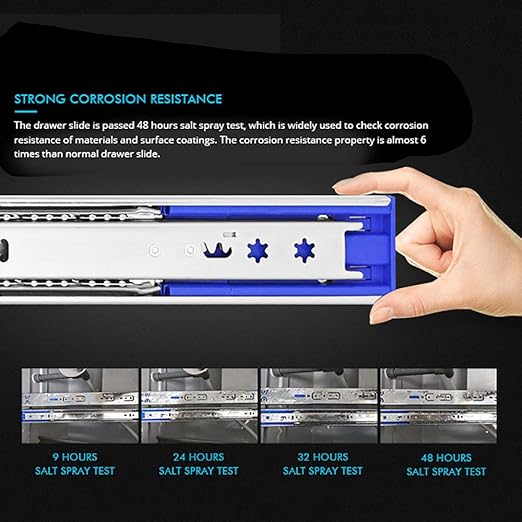 STRONG CORROSION RESISTANCE

The drawer slide is passed 48 hours salt spray test, which is widely used to check corrosion resistance of materials and surface coatings. The corrosion resistance property is almost 6 times than normal drawer slide.

9 HOURS
SALT SPRAY TEST

24 HOURS
SALT SPRAY TEST

32 HOURS
SALT SPRAY TEST

48 HOURS
SALT SPRAY TEST