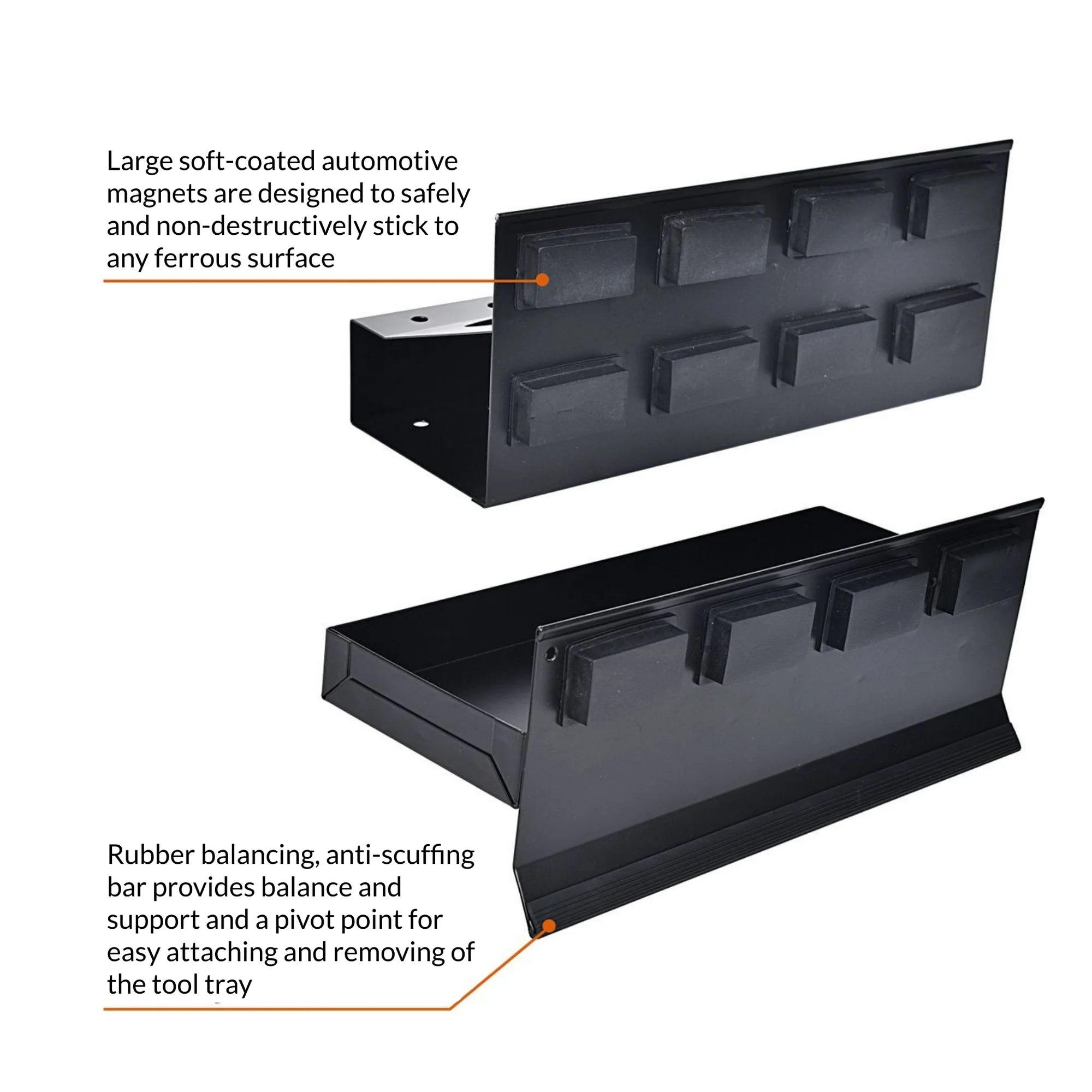 Large soft-coated automotive magnets are designed to safely and non-destructively stick to any ferrous surface

Rubber balancing, anti-scuffing bar provides balance and support and a pivot point for easy attaching and removing of the tool tray