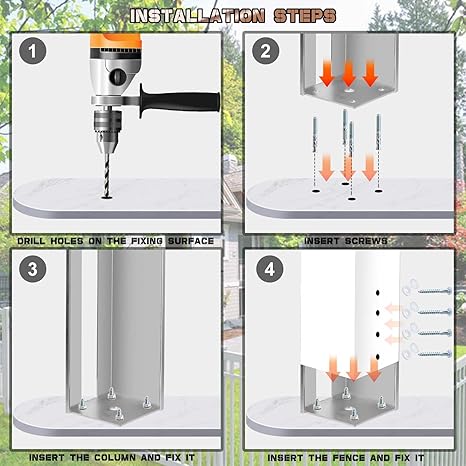 INSTALLATION STEPS

1

DRILL HOLES ON THE FIXING SURFACE

2

INSERT SCREWS

3

INSERT THE COLUMN AND FIX IT

4

INSERT THE FENCE AND FIX IT