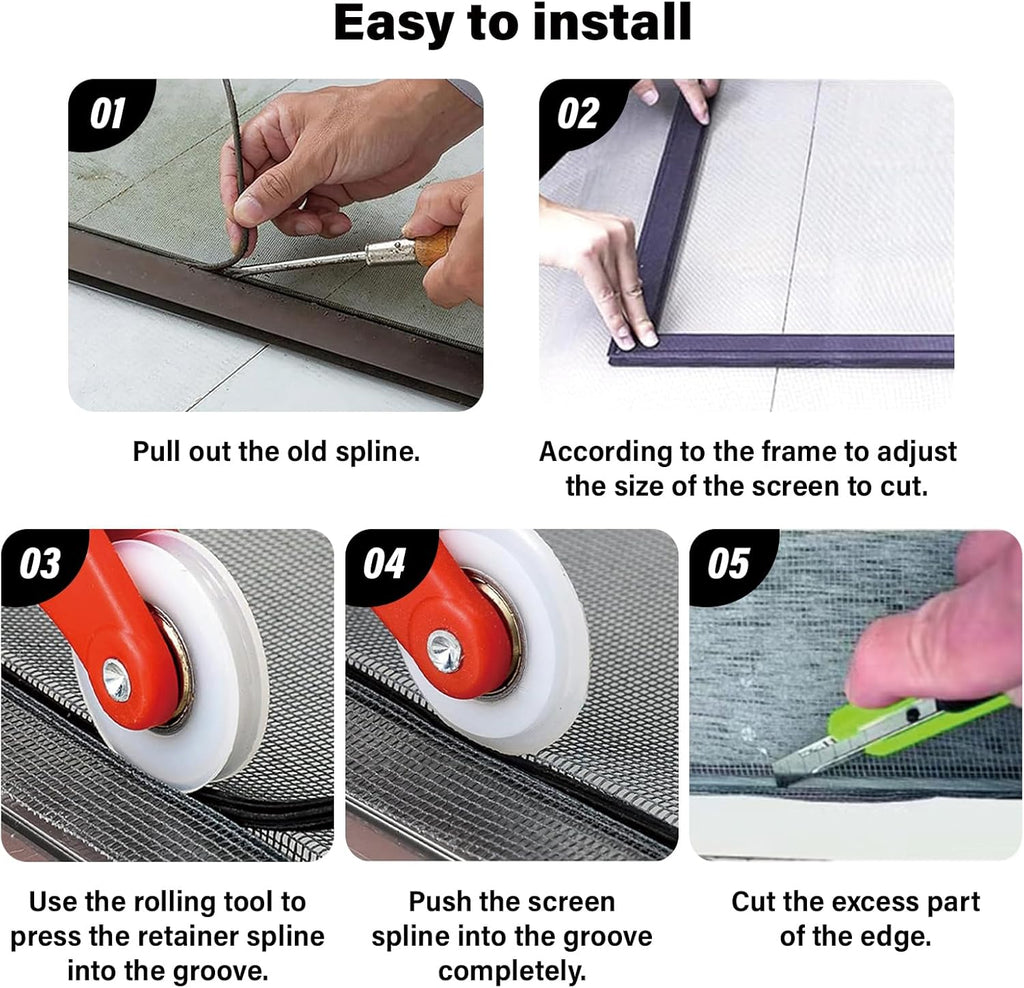 Easy to install

01

Pull out the old spline.

02

According to the frame to adjust the size of the screen to cut.

03

Use the rolling tool to press the retainer spline into the groove.

04

Push the screen spline into the groove completely.

05

Cut the excess part of the edge.