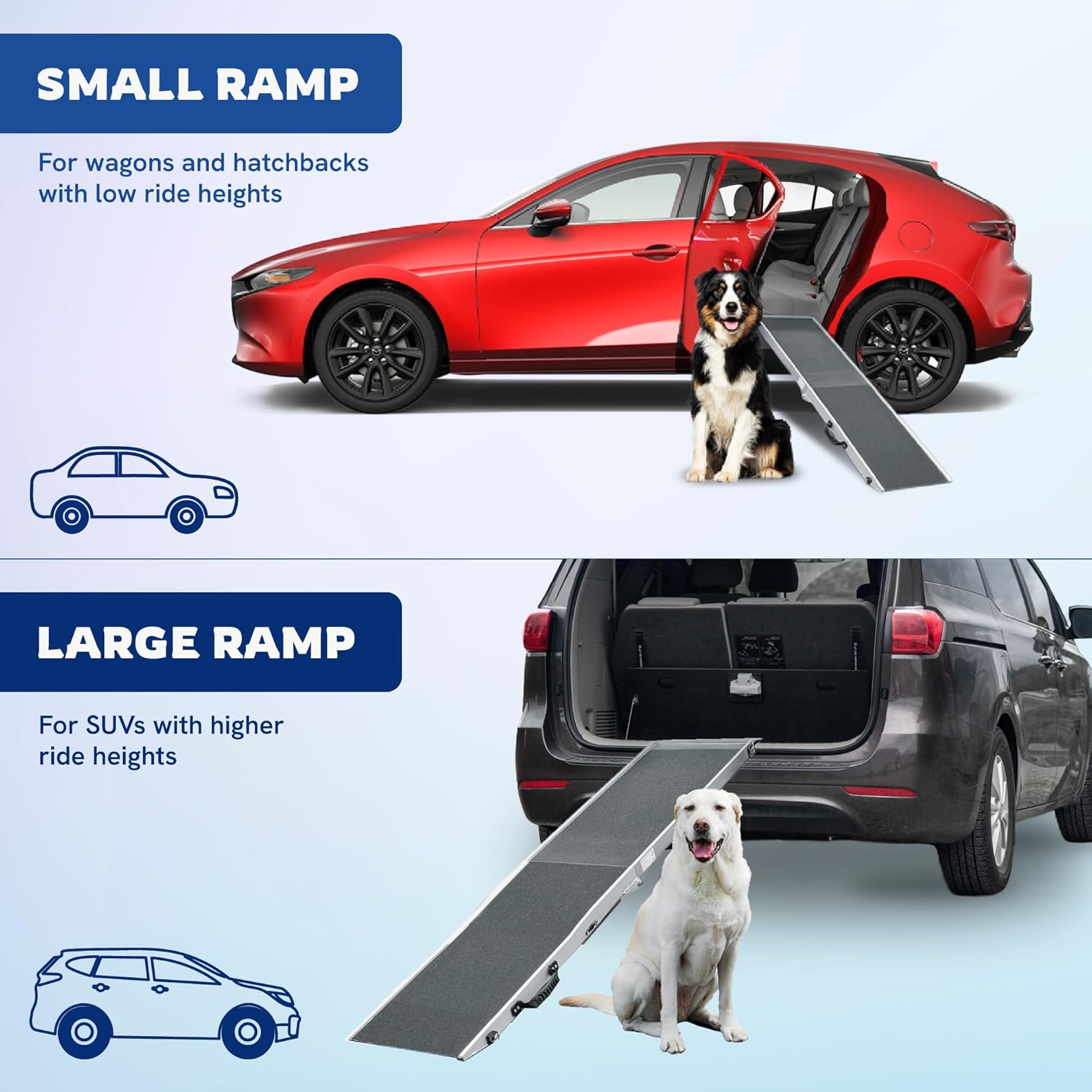 SMALL RAMP

For wagons and hatchbacks with low ride heights

LARGE RAMP

For SUVs with higher ride heights