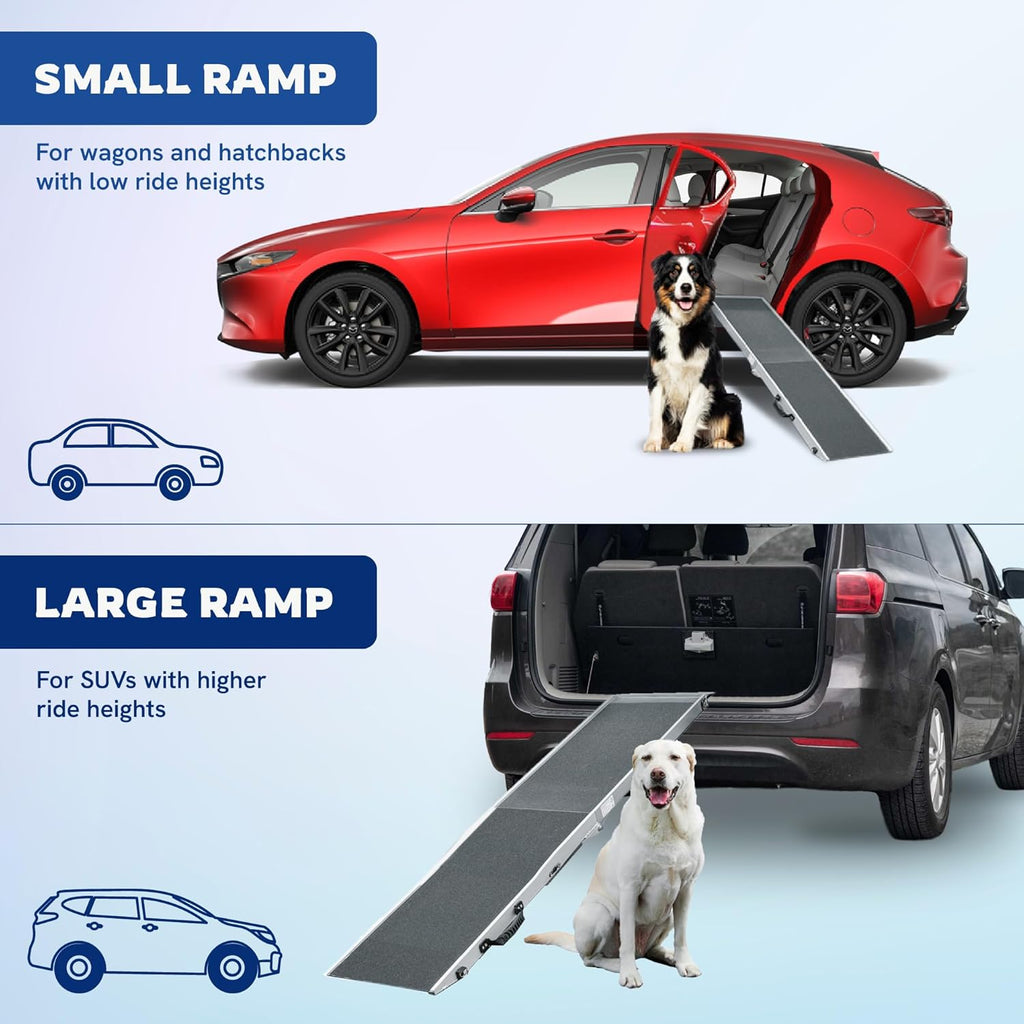 SMALL RAMP

For wagons and hatchbacks with low ride heights

LARGE RAMP

For SUVs with higher ride heights