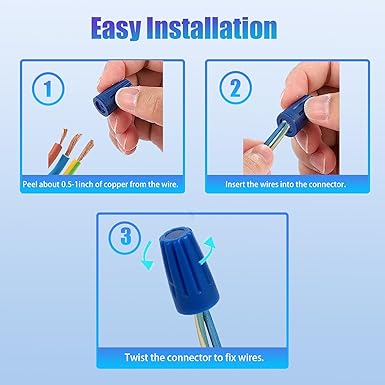 Easy Installation

1

Peel about 0.5-1inch of copper from the wire.

2

Insert the wires into the connector.

3

Twist the connector to fix wires.