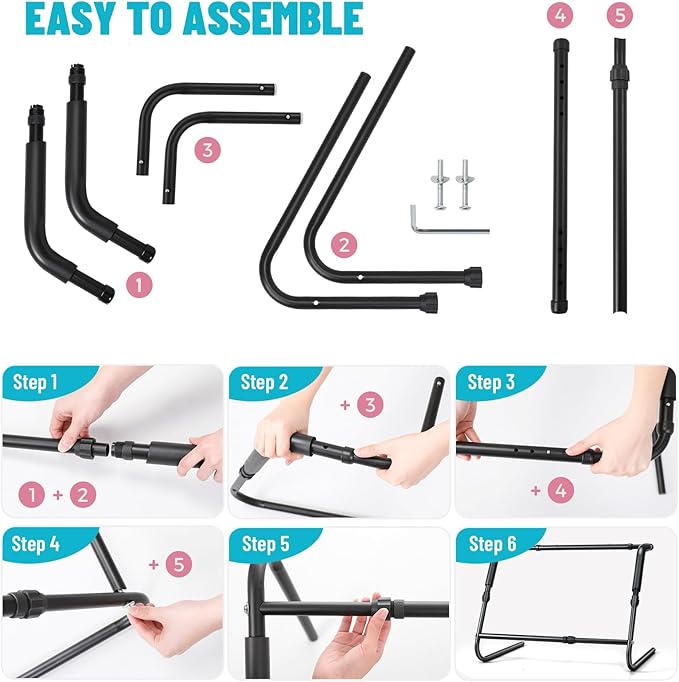 EASY TO ASSEMBLE

4 5

3

2

1

Step 1

1 + 2

Step 2

+ 3

Step 3

+ 4

Step 4

+ 5

Step 5

Step 6