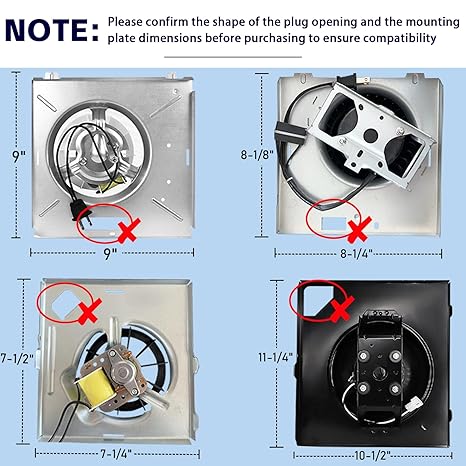 NOTE: Please confirm the shape of the plug opening and the mounting plate dimensions before purchasing to ensure compatibility

9"

9"

8-1/8"

8-1/4"

7-1/2"

7-1/4"

11-1/4"

10-1/2"