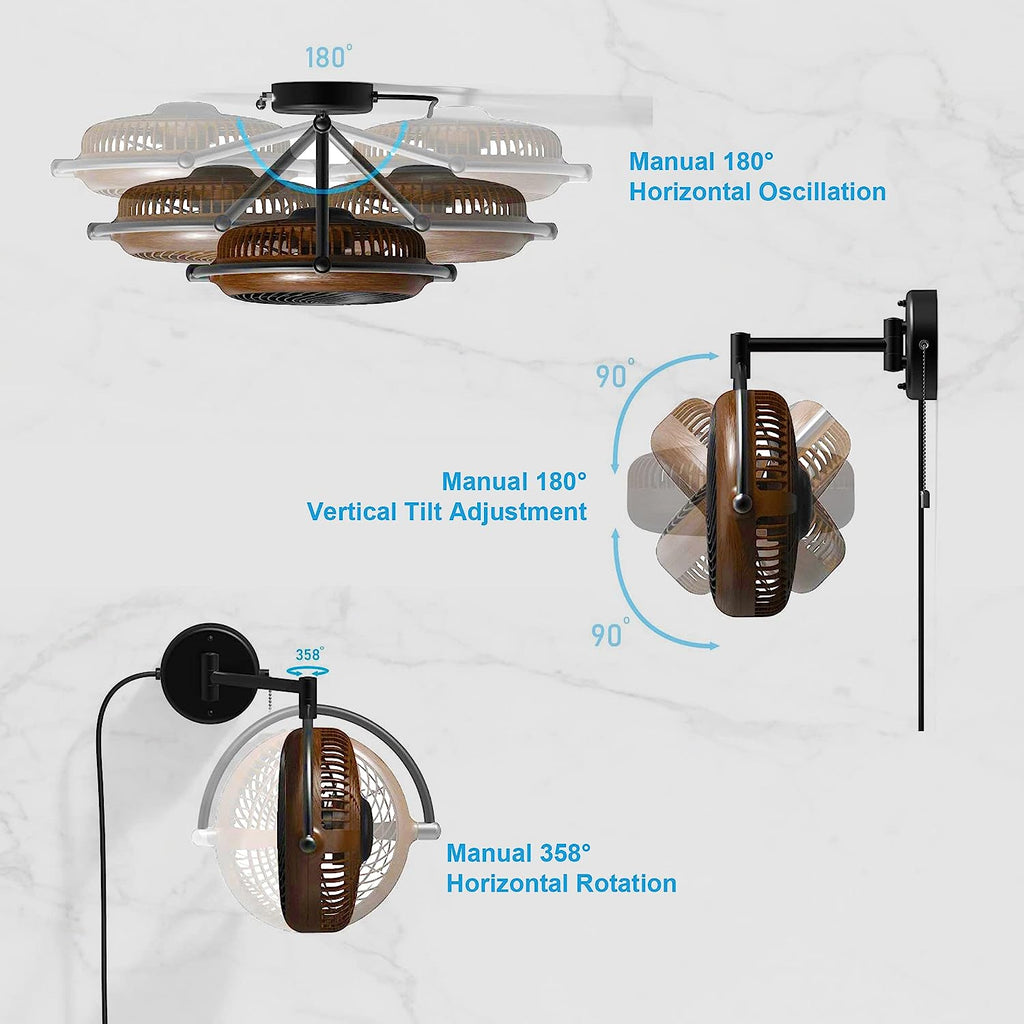 180°

Manual 180°
Horizontal Oscillation

90°

Manual 180°
Vertical Tilt Adjustment

90°

358°

Manual 358°
Horizontal Rotation