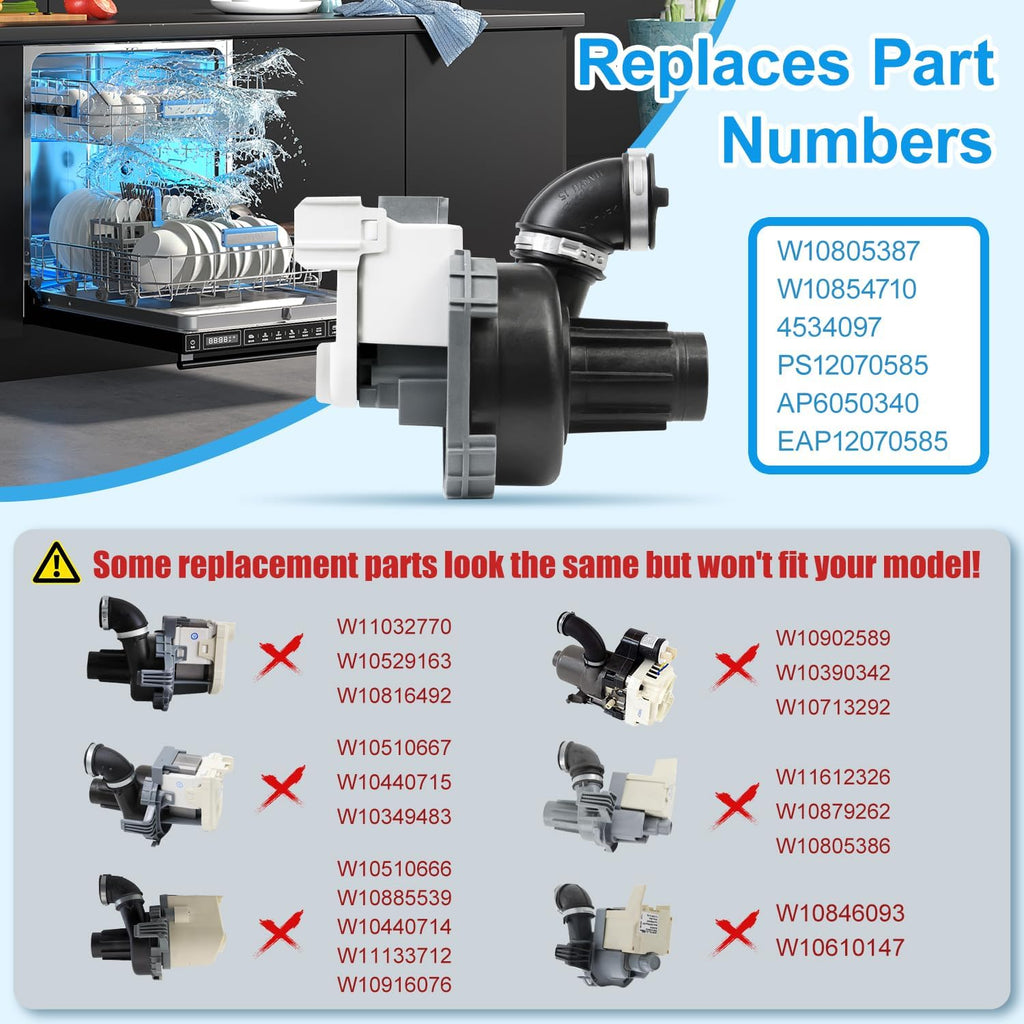 Replaces Part Numbers

W10805387
W10854710
4534097
PS12070585
AP6050340
EAP12070585

Some replacement parts look the same but won't fit your model!

W11032770
W10529163
W10816492

W10510667
W10440715
W10349483

W10510666
W10885539
W10440714
W11133712
W10916076

W10902589
W10390342
W10713292

W11612326
W10879262
W10805386

W10846093
W10610147