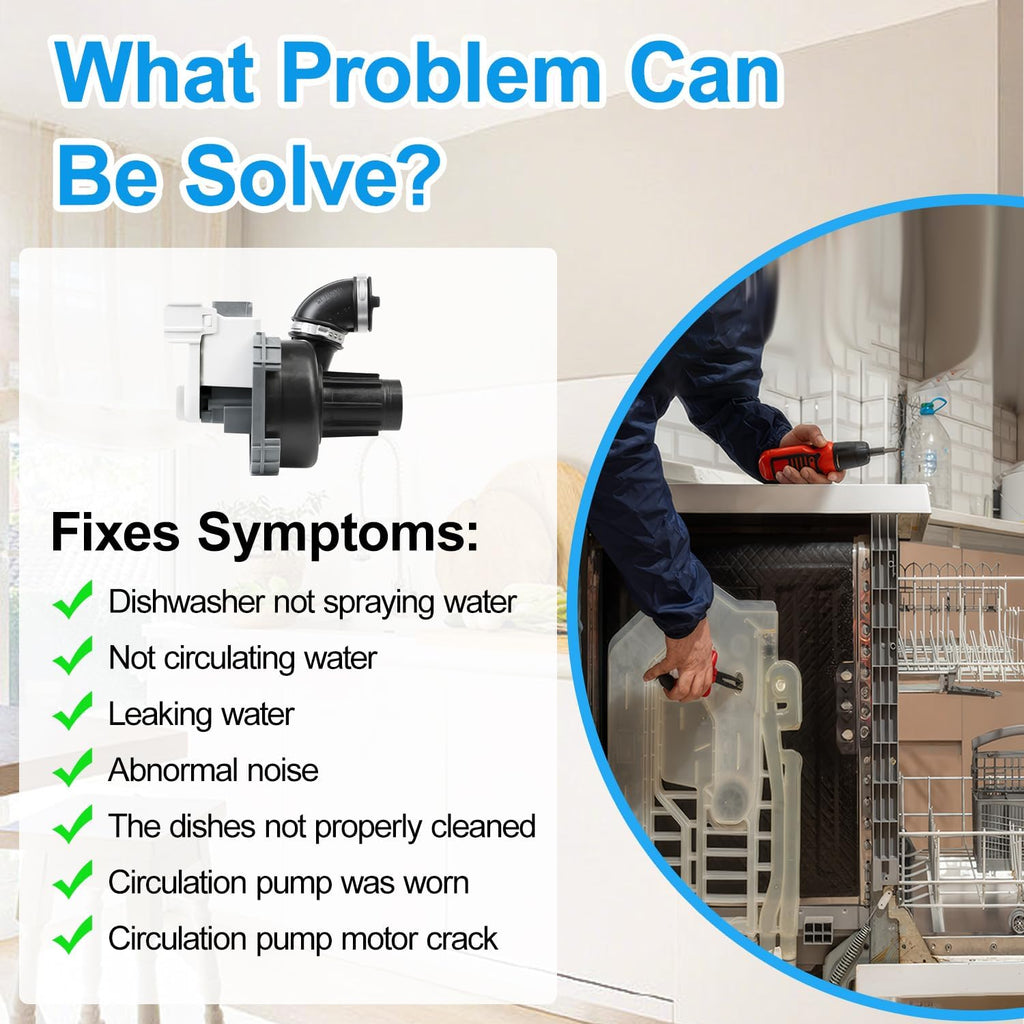 What Problem Can Be Solve?

Fixes Symptoms:

Dishwasher not spraying water
Not circulating water
Leaking water
Abnormal noise
The dishes not properly cleaned
Circulation pump was worn
Circulation pump motor crack