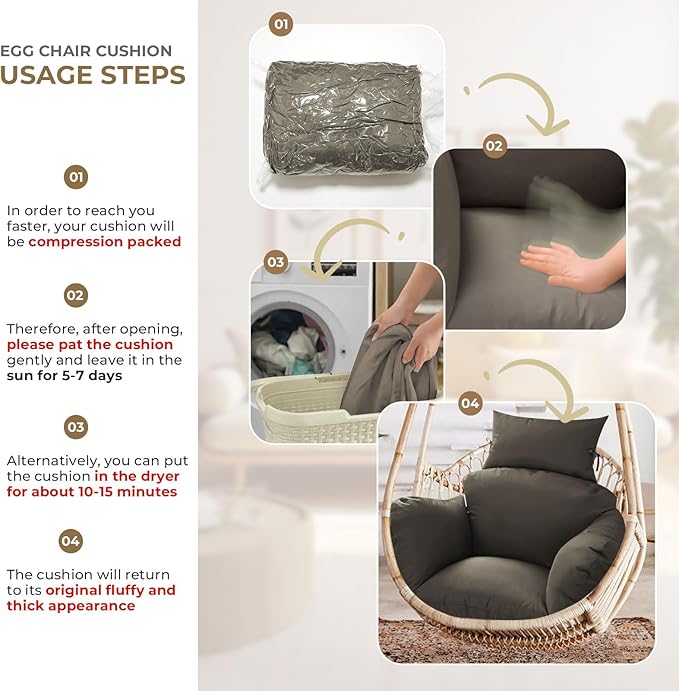 EGG CHAIR CUSHION
USAGE STEPS

01

In order to reach you faster, your cushion will be compression packed

02

Therefore, after opening, please pat the cushion gently and leave it in the sun for 5-7 days

03

Alternatively, you can put the cushion in the dryer for about 10-15 minutes

04

The cushion will return to its original fluffy and thick appearance

01

02

03

04