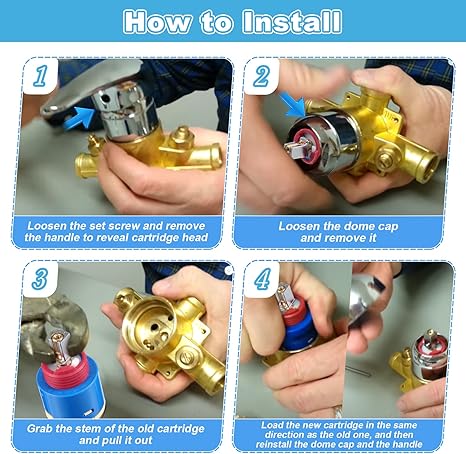 How to Install

1

Loosen the set screw and remove the handle to reveal cartridge head

2

Loosen the dome cap and remove it

3

Grab the stem of the old cartridge and pull it out

4

Load the new cartridge in the same direction as the old one, and then reinstall the dome cap and the handle