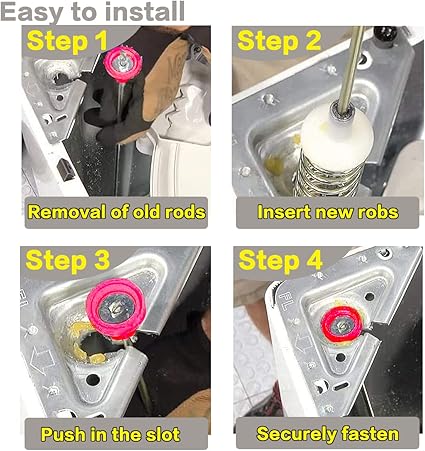 Easy to install

Step 1

Removal of old rods

Step 2

Insert new robs

Step 3

Push in the slot

Step 4

FL

Securely fasten