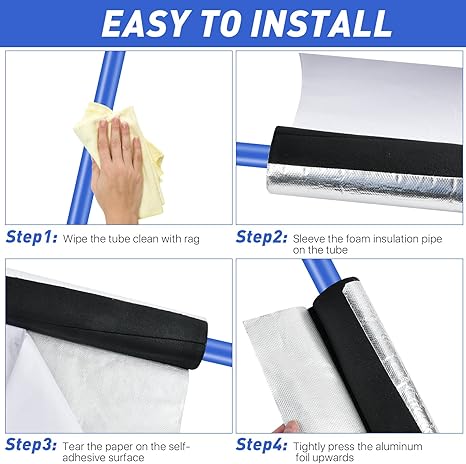 EASY TO INSTALL

Step1: Wipe the tube clean with rag

Step2: Sleeve the foam insulation pipe on the tube

Step3: Tear the paper on the self-adhesive surface

Step4: Tightly press the aluminum foil upwards