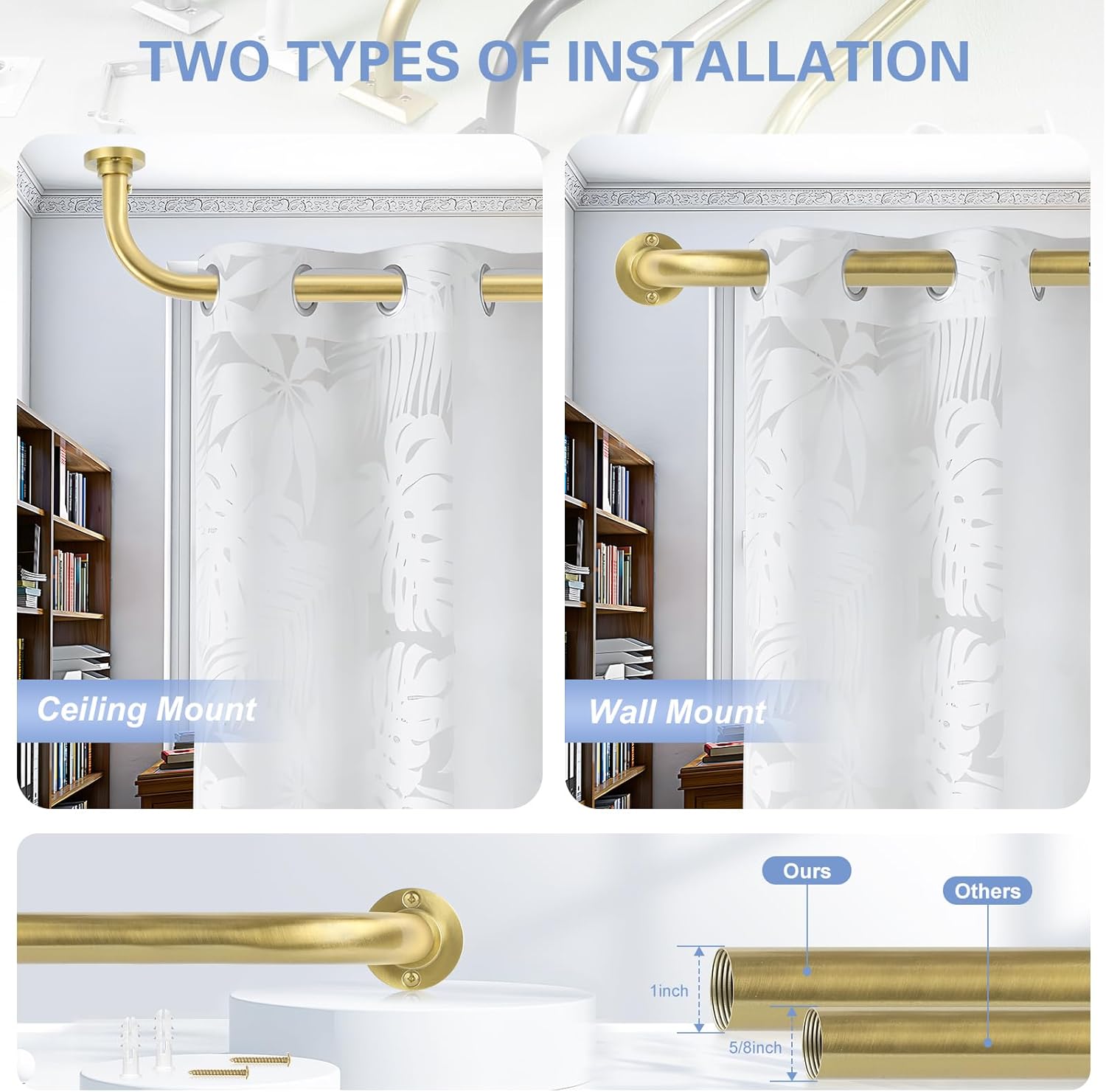 TWO TYPES OF INSTALLATION

Ceiling Mount

Wall Mount

Ours

Others

1inch

5/8inch