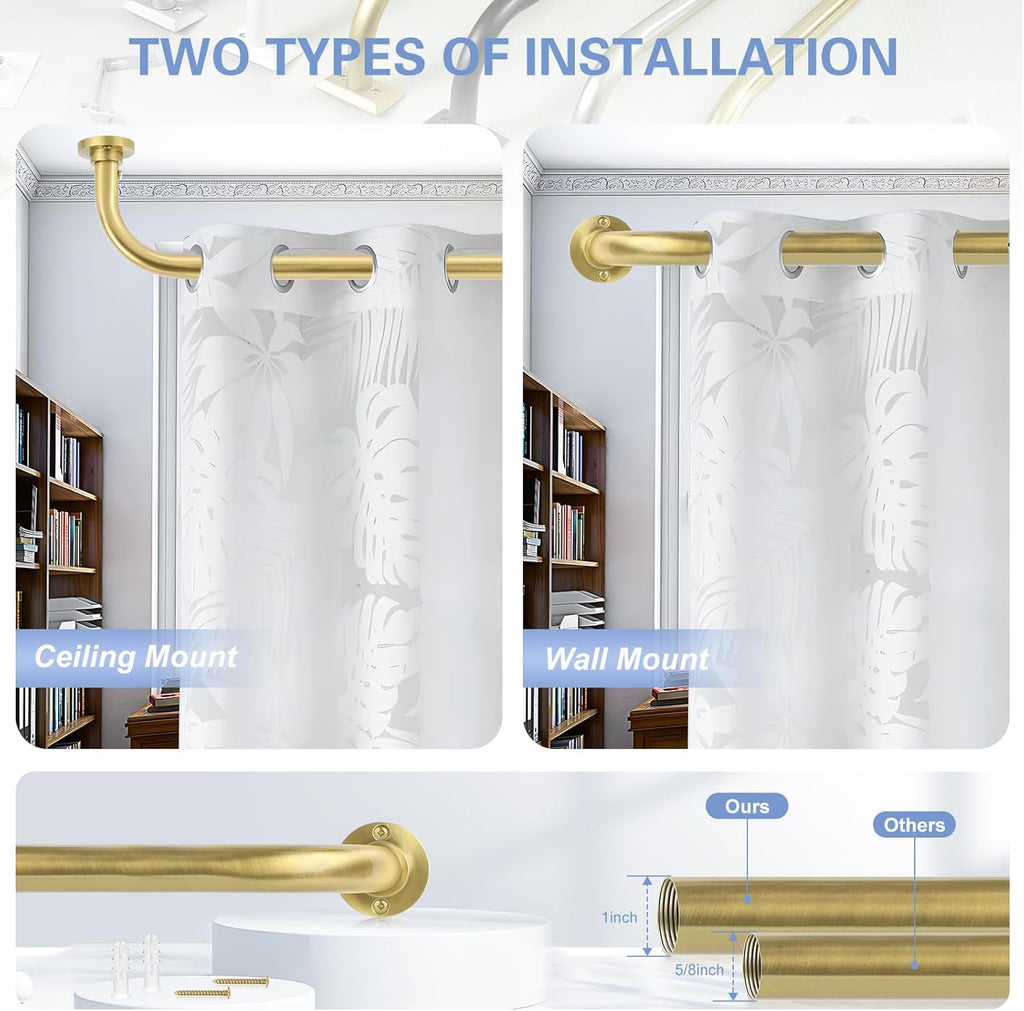 TWO TYPES OF INSTALLATION

Ceiling Mount

Wall Mount

Ours

Others

1inch

5/8inch