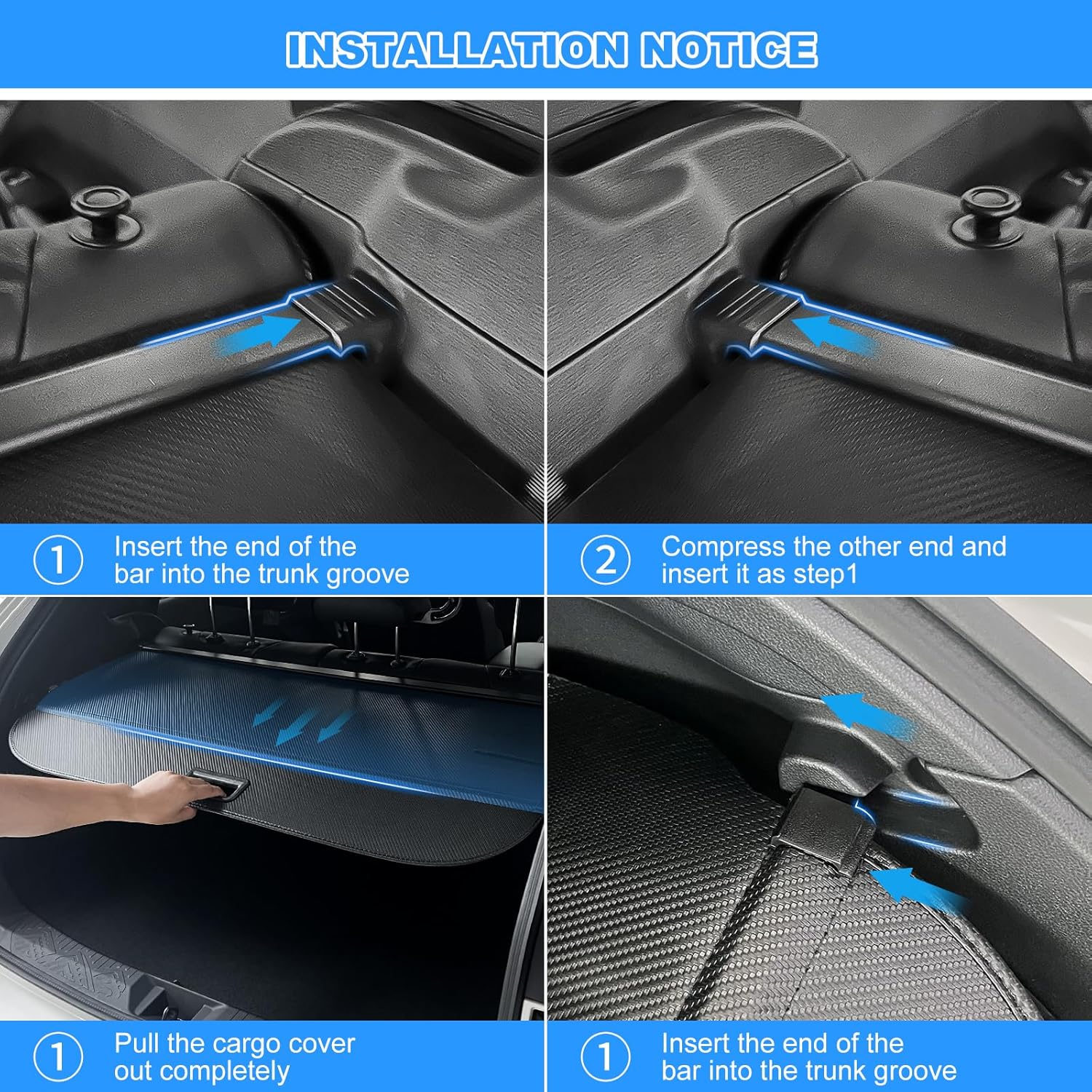 INSTALLATION NOTICE

① Insert the end of the bar into the trunk groove

② Compress the other end and insert it as step1

① Pull the cargo cover out completely

① Insert the end of the bar into the trunk groove