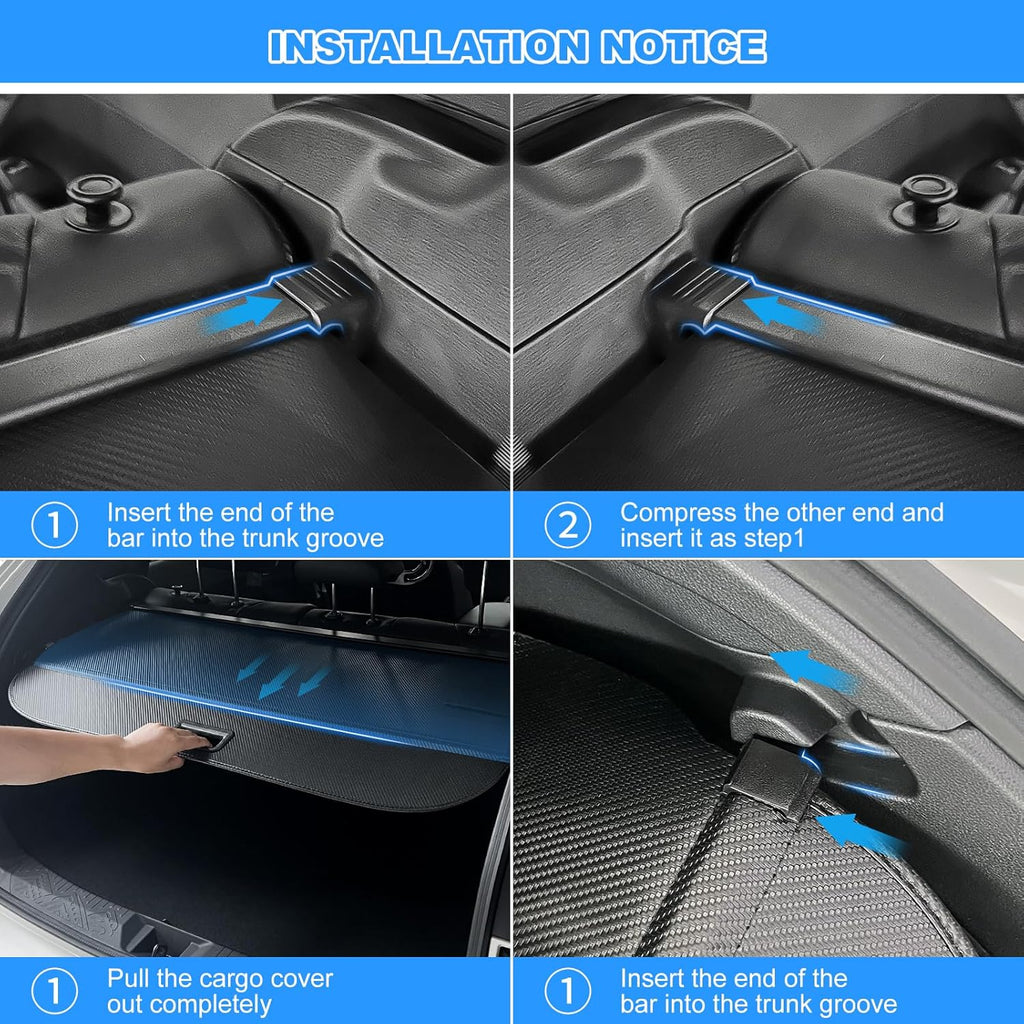 INSTALLATION NOTICE

① Insert the end of the bar into the trunk groove

② Compress the other end and insert it as step1

① Pull the cargo cover out completely

① Insert the end of the bar into the trunk groove