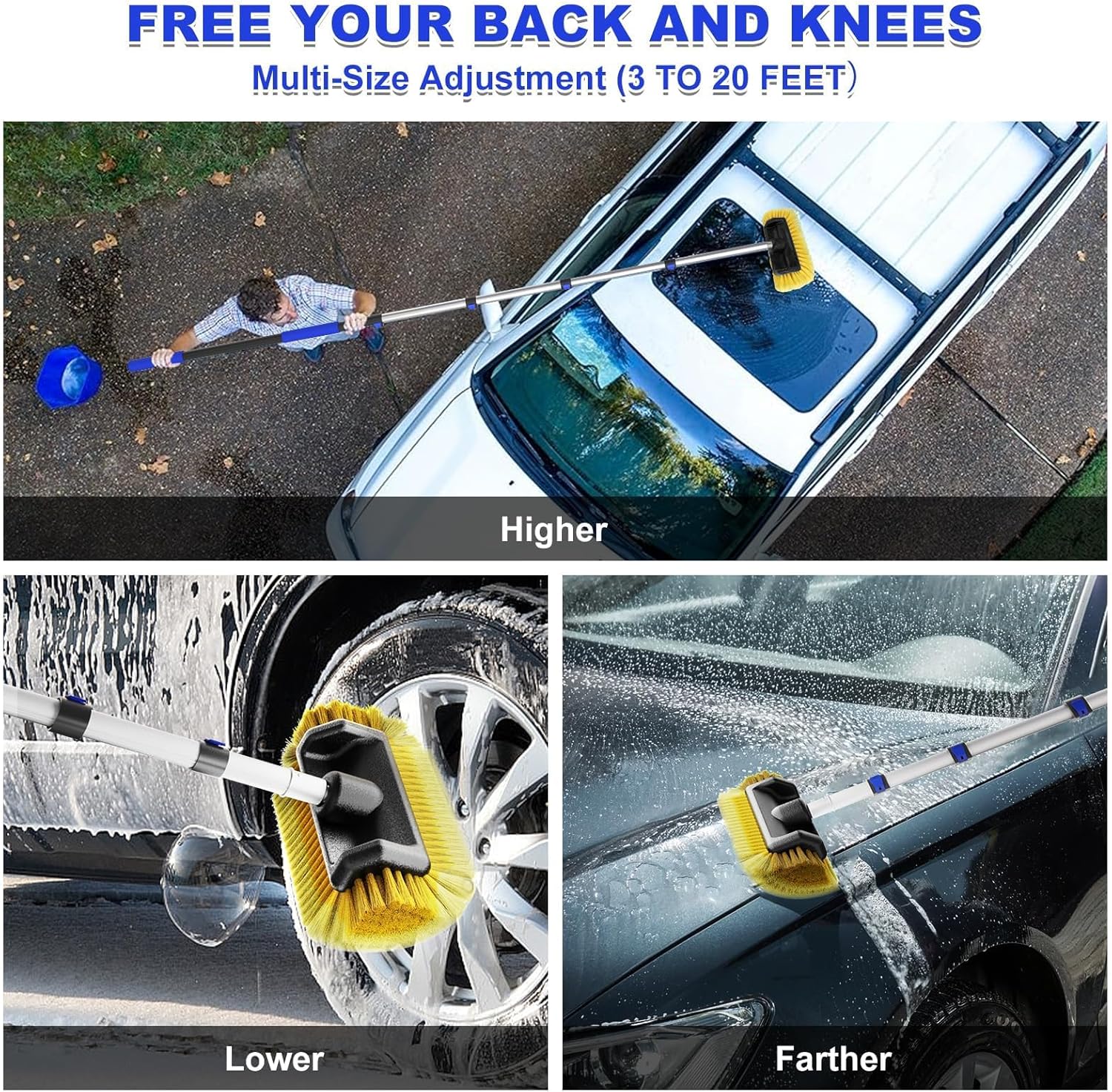 FREE YOUR BACK AND KNEES
Multi-Size Adjustment (3 TO 20 FEET)

Higher

Lower

Farther