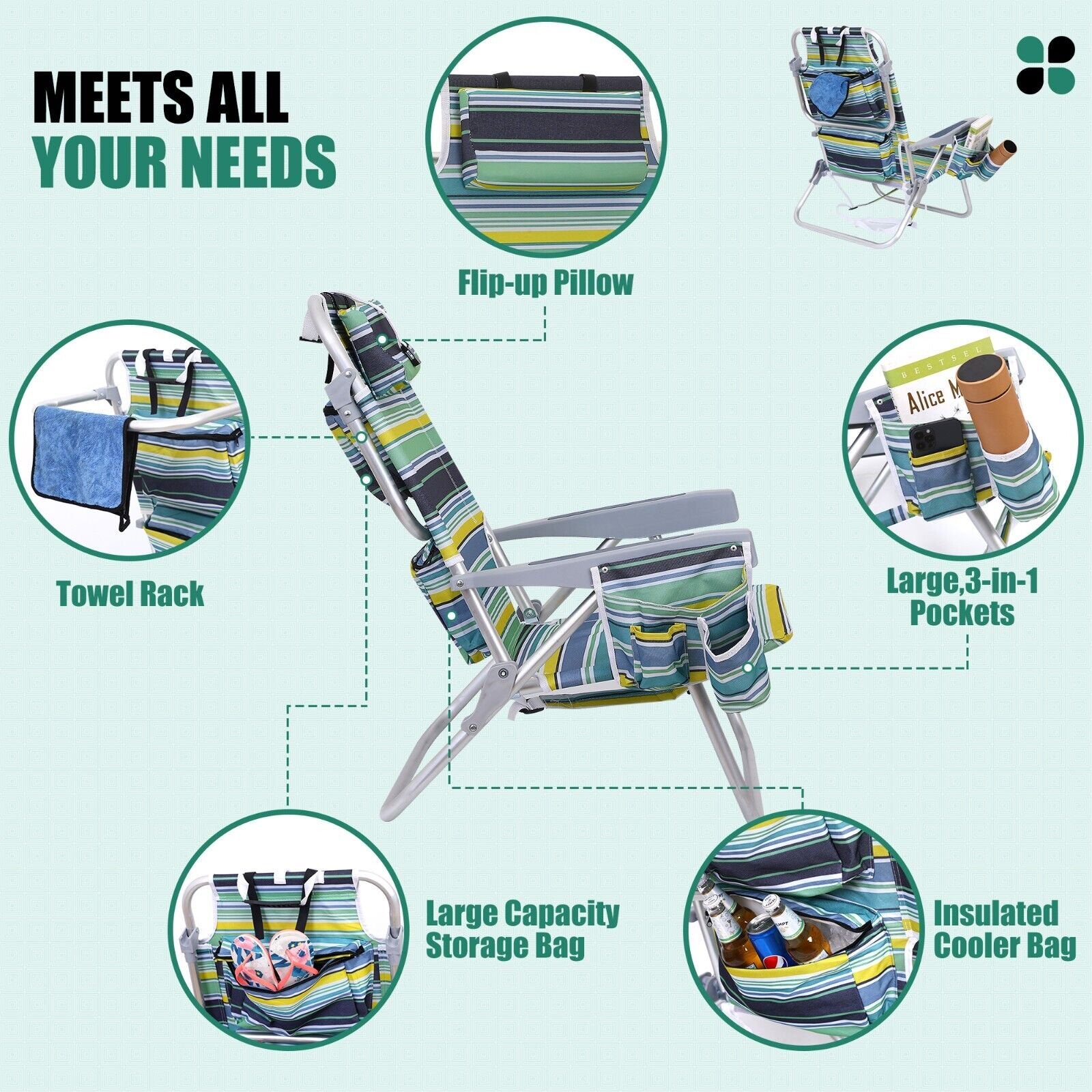 MEETS ALL
YOUR NEEDS

Flip-up Pillow

Towel Rack

BESTSEL
Alice M

Large,3-in-1
Pockets

Large Capacity
Storage Bag

Insulated
Cooler Bag