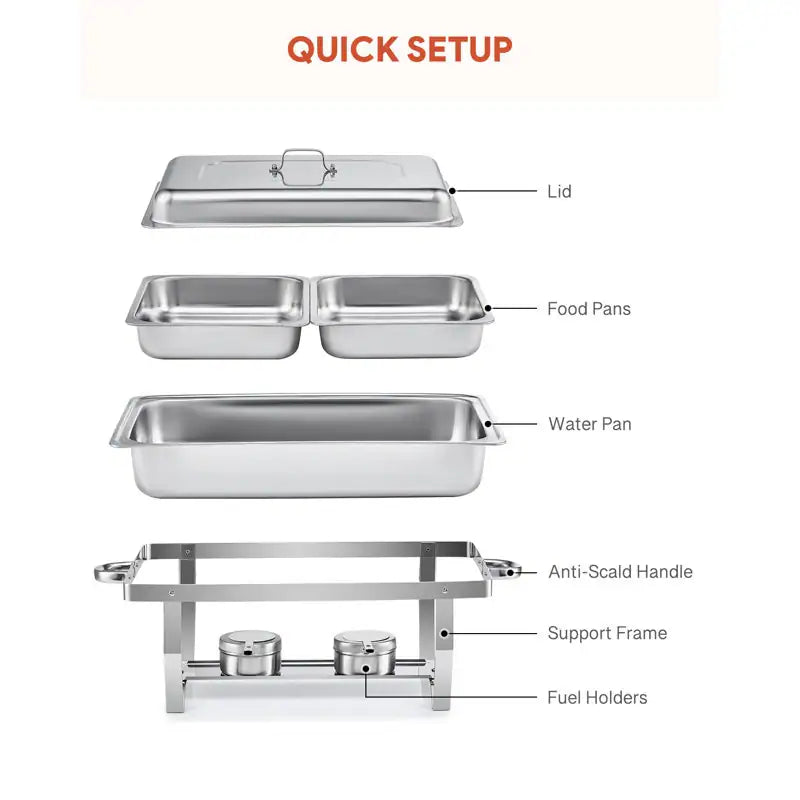 QUICK SETUP

Lid

Food Pans

Water Pan

Anti-Scald Handle

Support Frame

Fuel Holders