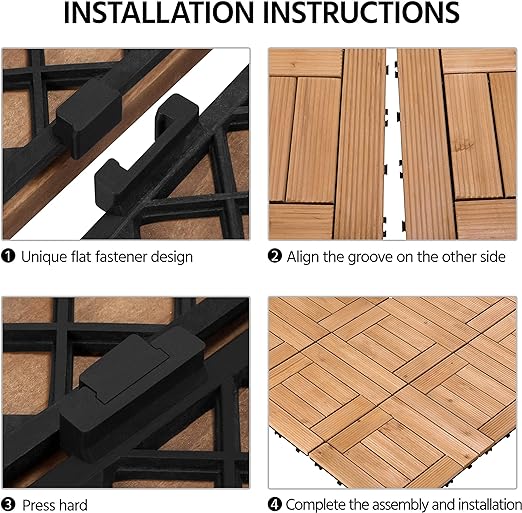 INSTALLATION INSTRUCTIONS

❶ Unique flat fastener design

❷ Align the groove on the other side

❸ Press hard

❹ Complete the assembly and installation