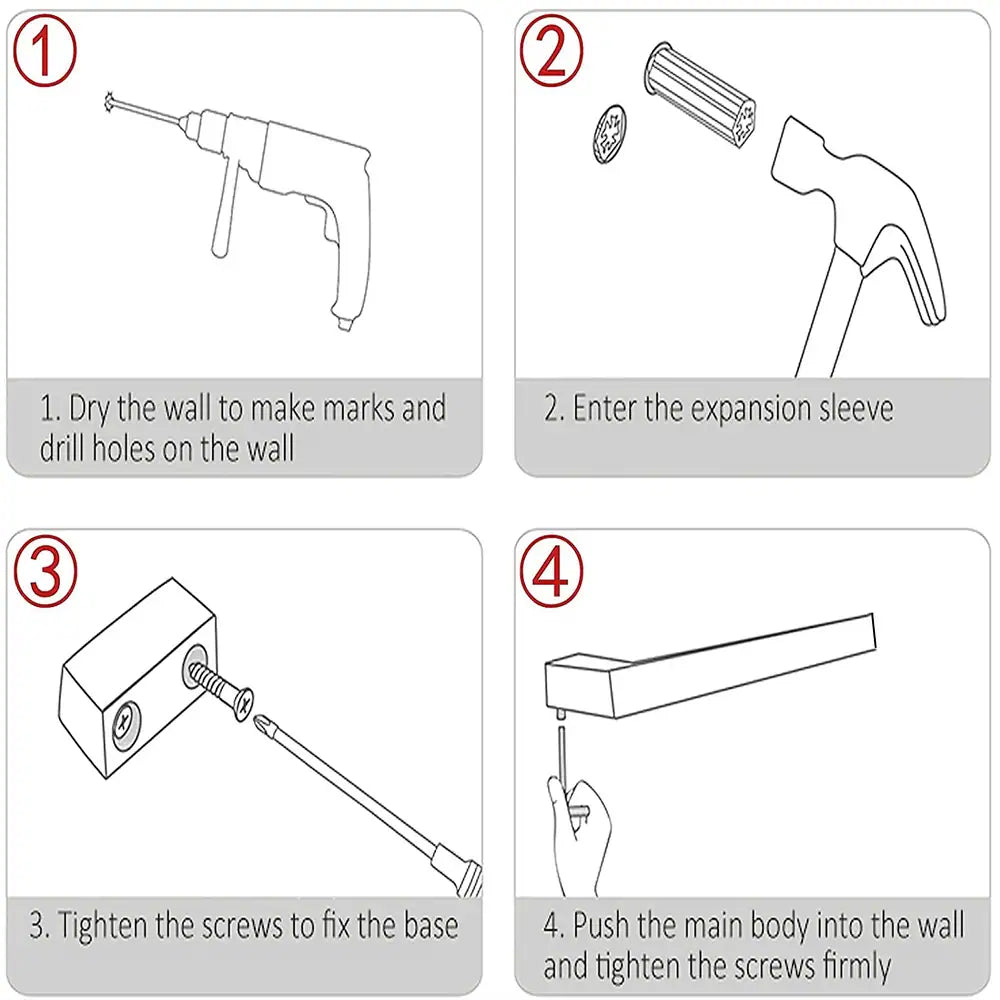 ①

1. Dry the wall to make marks and drill holes on the wall

②

2. Enter the expansion sleeve

③

3. Tighten the screws to fix the base

④

4. Push the main body into the wall and tighten the screws firmly