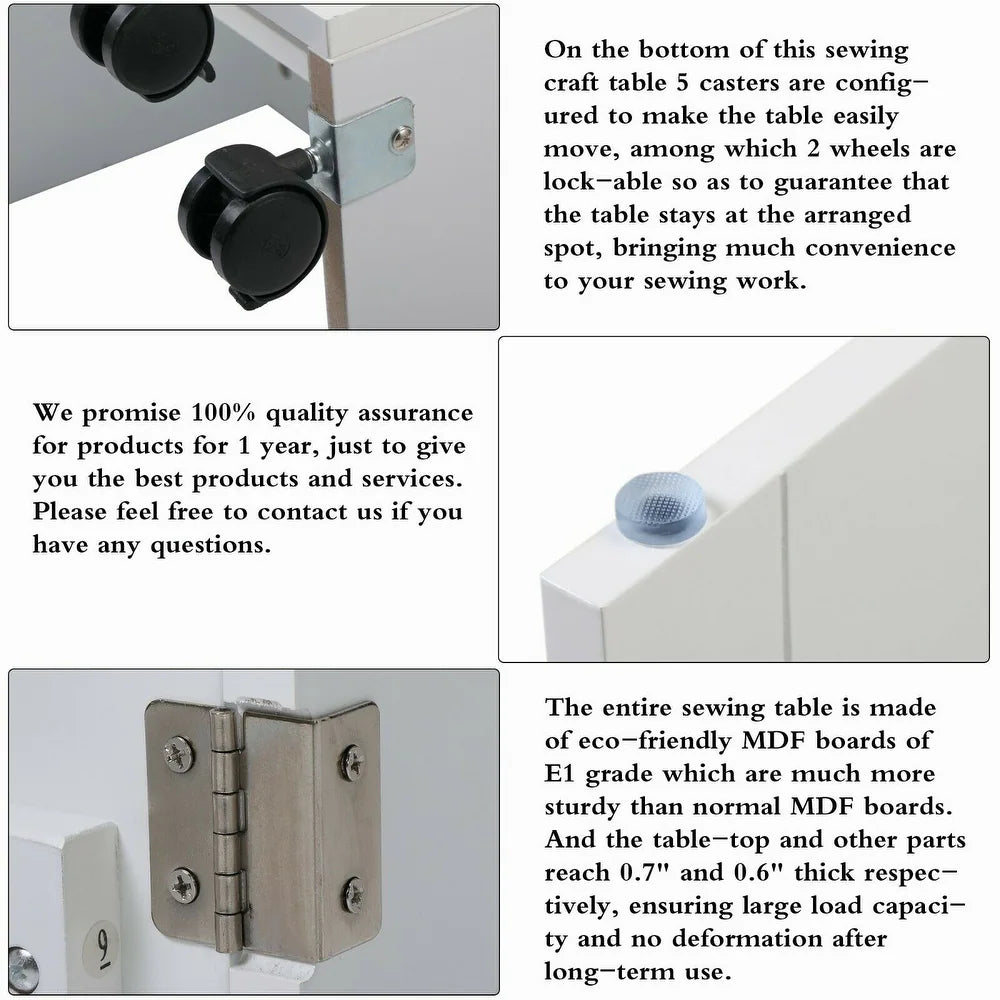 On the bottom of this sewing craft table 5 casters are configured to make the table easily move, among which 2 wheels are lock-able so as to guarantee that the table stays at the arranged spot, bringing much convenience to your sewing work.

We promise 100% quality assurance for products for 1 year, just to give you the best products and services. Please feel free to contact us if you have any questions.

9

The entire sewing table is made of eco-friendly MDF boards of E1 grade which are much more sturdy than normal MDF boards. And the table-top and other parts reach 0.7" and 0.6" thick respectively, ensuring large load capacity and no deformation after long-term use.