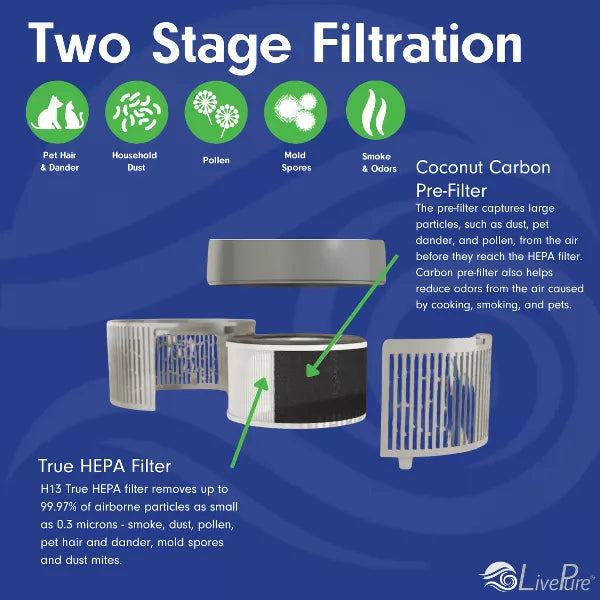 Two Stage Filtration

Pet Hair & Dander

Household Dust

Pollen

Mold Spores

Smoke & Odors

Coconut Carbon Pre-Filter

The pre-filter captures large particles, such as dust, pet dander, and pollen, from the air before they reach the HEPA filter. Carbon pre-filter also helps reduce odors from the air caused by cooking, smoking, and pets.

True HEPA Filter

H13 True HEPA filter removes up to 99.97% of airborne particles as small as 0.3 microns - smoke, dust, pollen, pet hair and dander, mold spores and dust mites.

LivePure