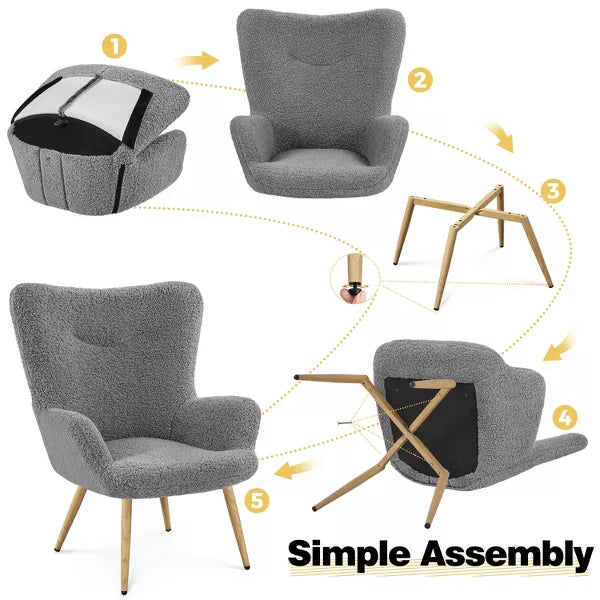 1
2
3
4
5
Simple Assembly