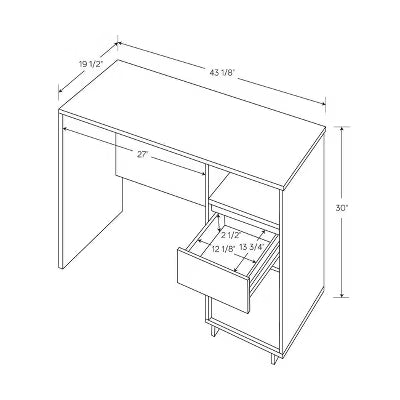 19 1/2"
43 1/8"
27"
30"
2 1/2"
12 1/8"
13 3/4"