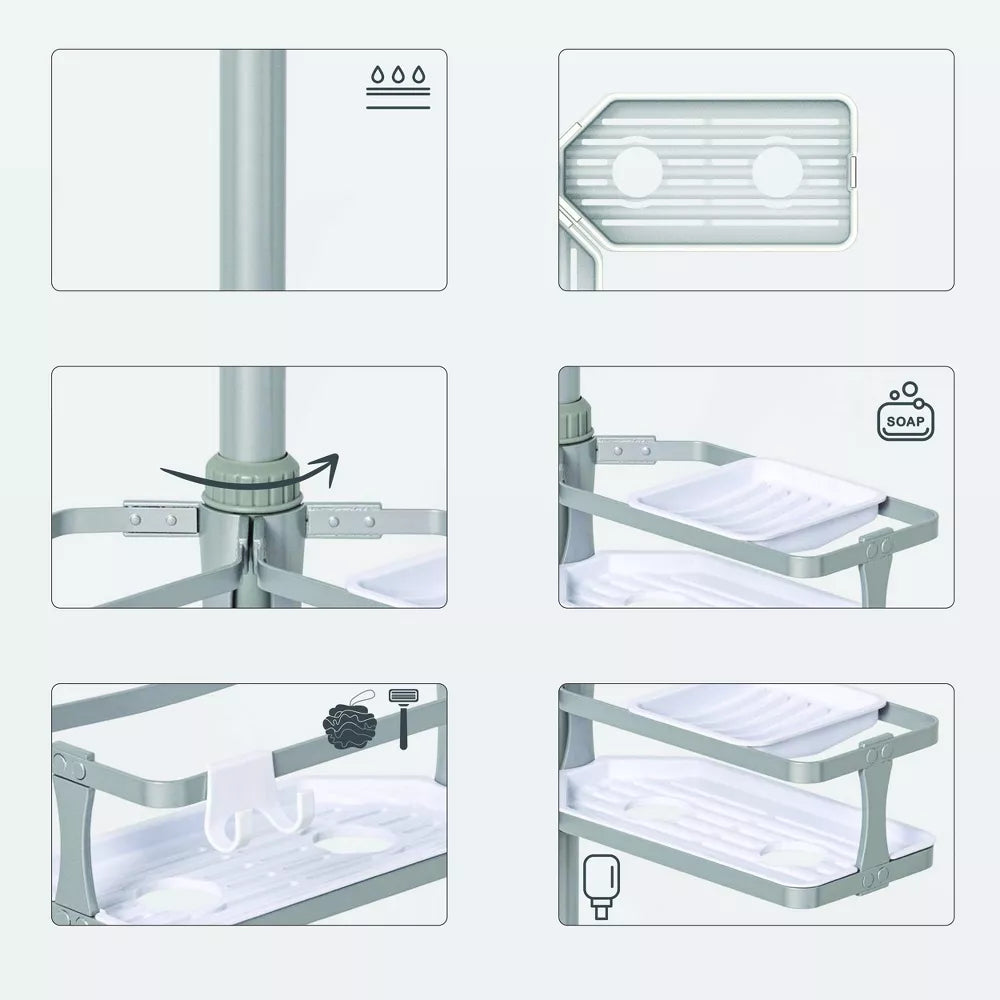 SOAP