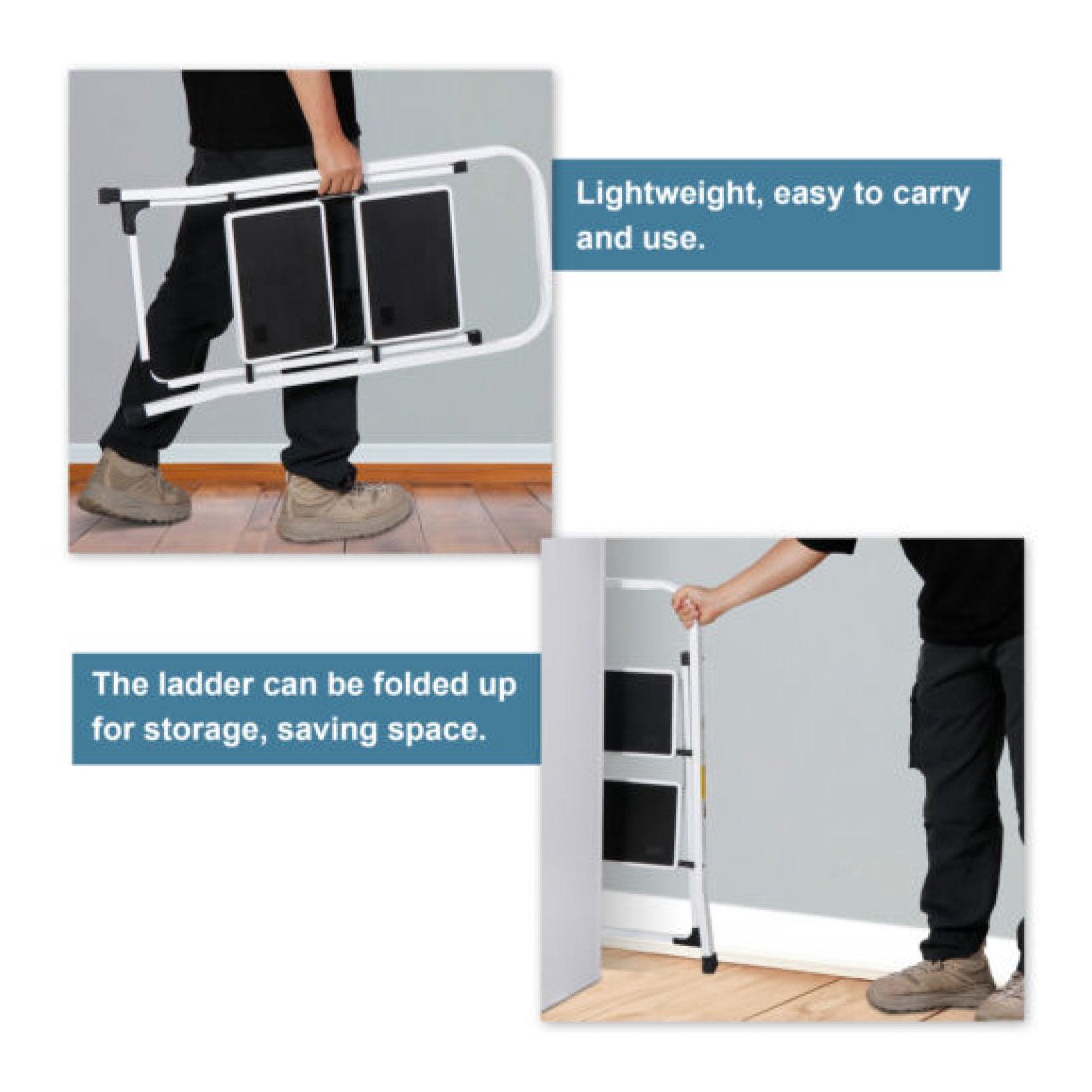 Lightweight, easy to carry and use.

The ladder can be folded up for storage, saving space.