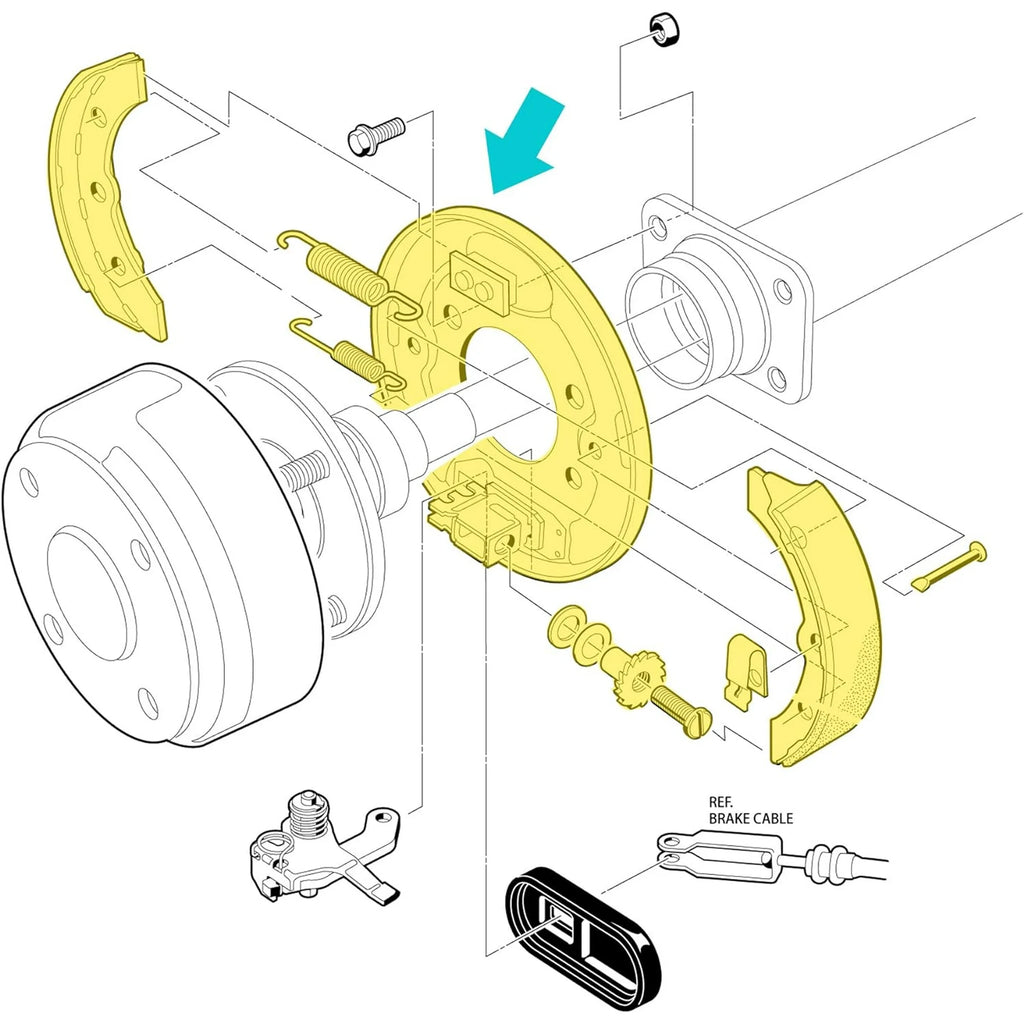 REF.
BRAKE CABLE