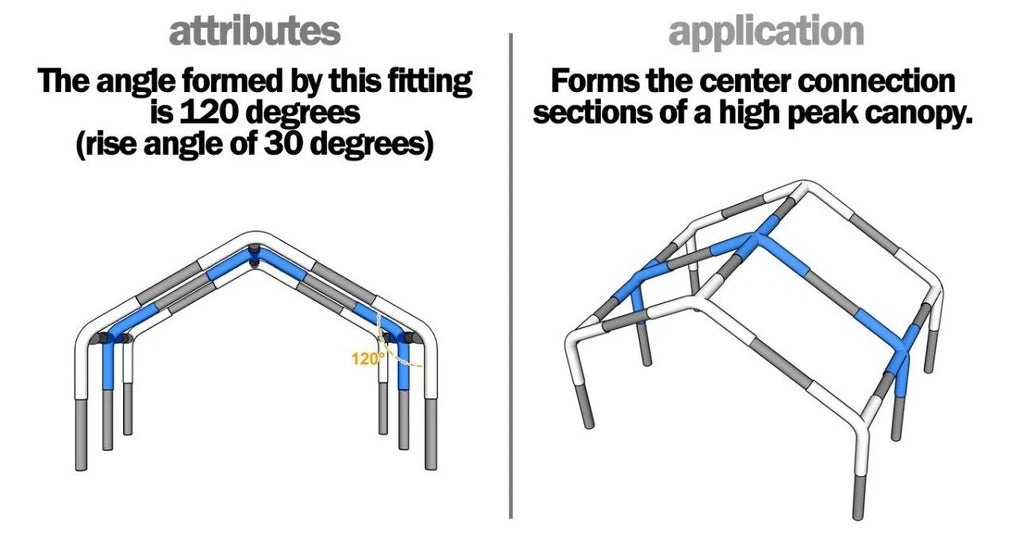 attributes

The angle formed by this fitting is 120 degrees (rise angle of 30 degrees)

120°

application

Forms the center connection sections of a high peak canopy.