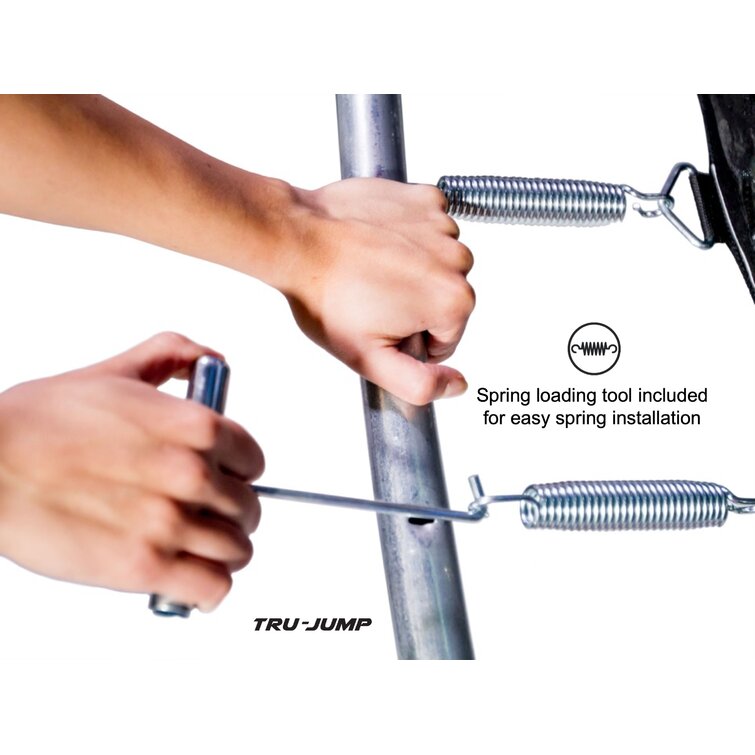 Spring loading tool included for easy spring installation

TRU-JUMP