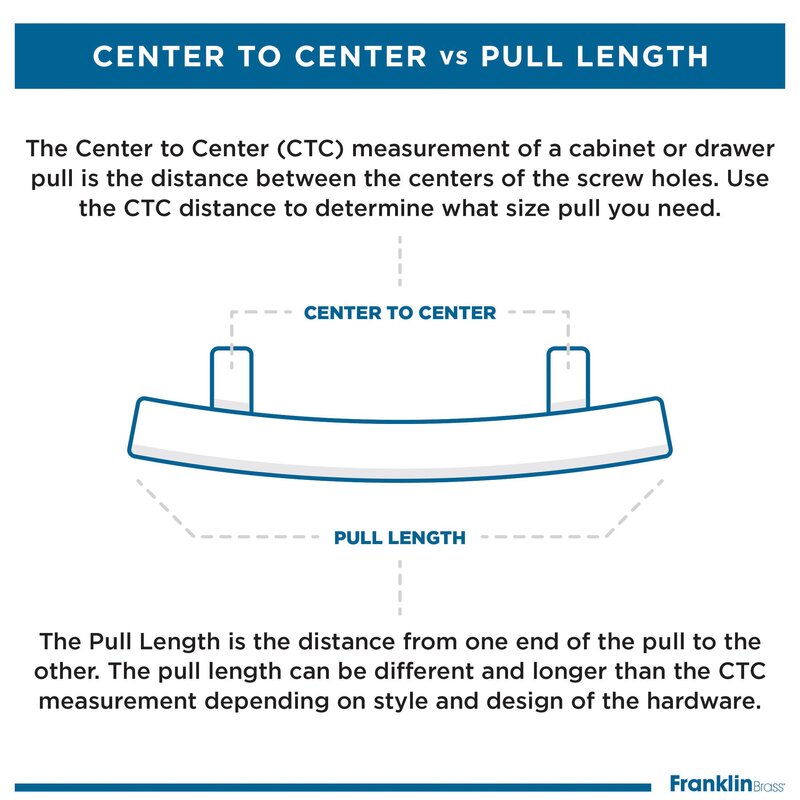 CENTER TO CENTER vs PULL LENGTH

The Center to Center (CTC) measurement of a cabinet or drawer pull is the distance between the centers of the screw holes. Use the CTC distance to determine what size pull you need.

CENTER TO CENTER

PULL LENGTH

The Pull Length is the distance from one end of the pull to the other. The pull length can be different and longer than the CTC measurement depending on style and design of the hardware.

FranklinBrass