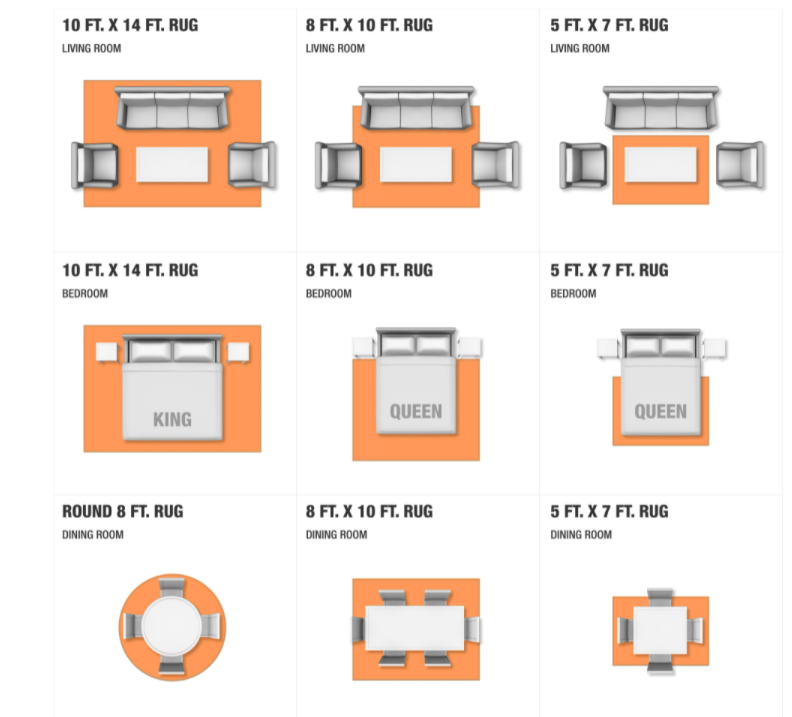 10 FT. X 14 FT. RUG
LIVING ROOM

8 FT. X 10 FT. RUG
LIVING ROOM

5 FT. X 7 FT. RUG
LIVING ROOM

10 FT. X 14 FT. RUG
BEDROOM

KING

8 FT. X 10 FT. RUG
BEDROOM

QUEEN

5 FT. X 7 FT. RUG
BEDROOM

QUEEN

ROUND 8 FT. RUG
DINING ROOM

8 FT. X 10 FT. RUG
DINING ROOM

5 FT. X 7 FT. RUG
DINING ROOM