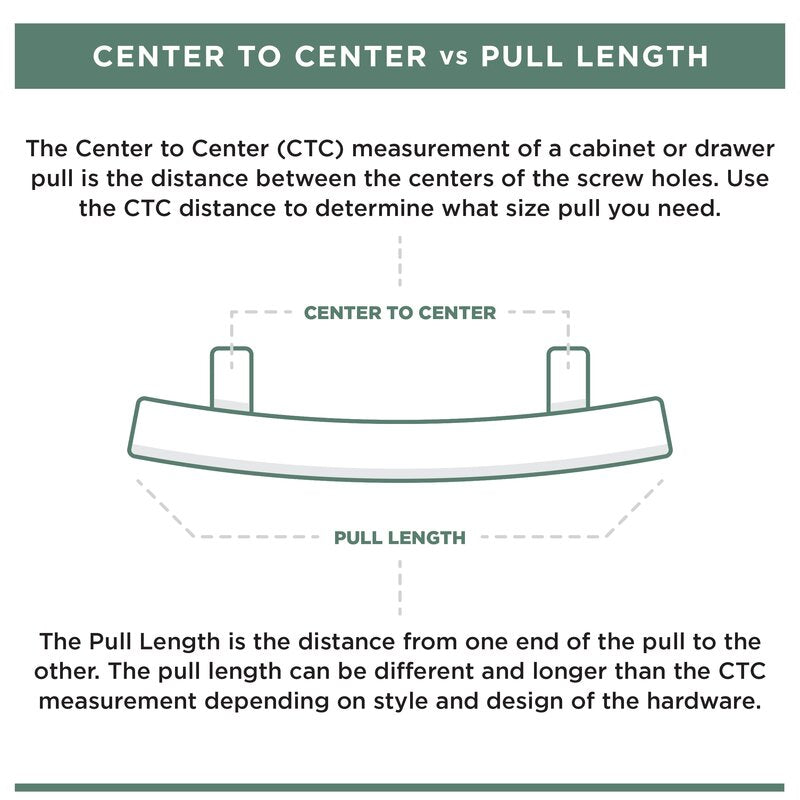 CENTER TO CENTER vs PULL LENGTH

The Center to Center (CTC) measurement of a cabinet or drawer pull is the distance between the centers of the screw holes. Use the CTC distance to determine what size pull you need.

CENTER TO CENTER

PULL LENGTH

The Pull Length is the distance from one end of the pull to the other. The pull length can be different and longer than the CTC measurement depending on style and design of the hardware.