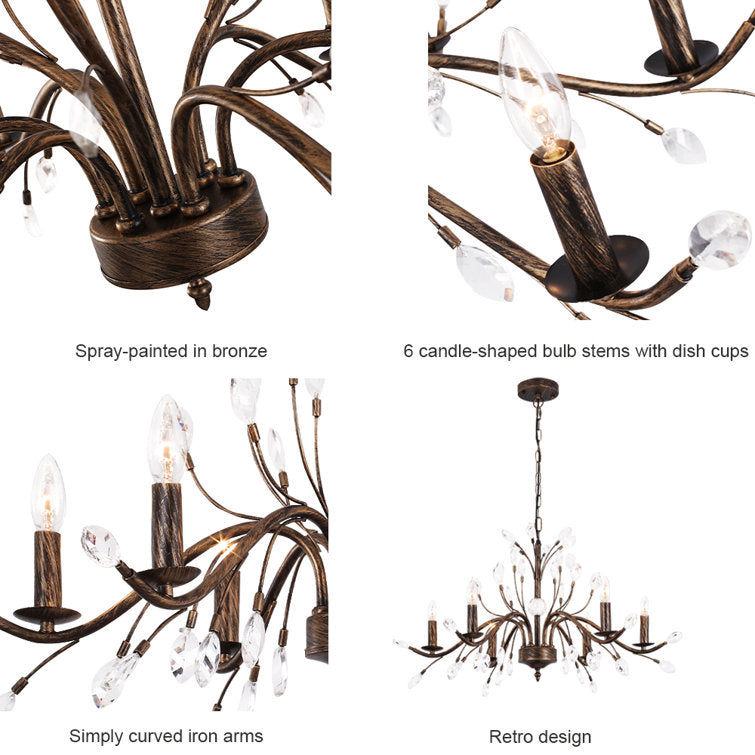 Spray-painted in bronze

6 candle-shaped bulb stems with dish cups

Simply curved iron arms

Retro design