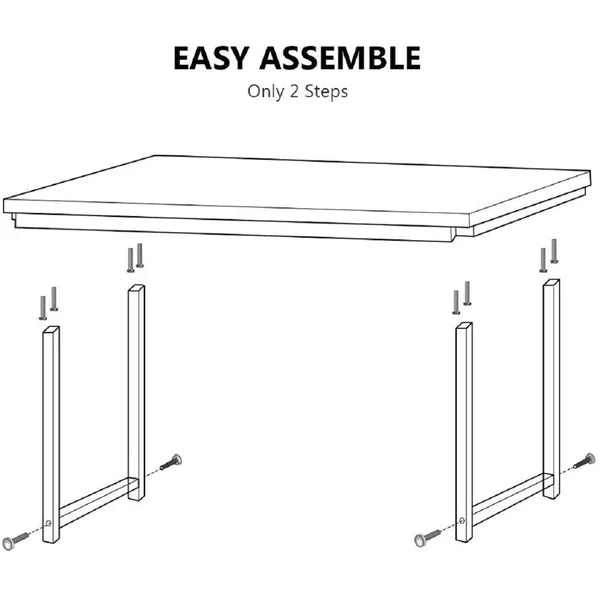 EASY ASSEMBLE
Only 2 Steps