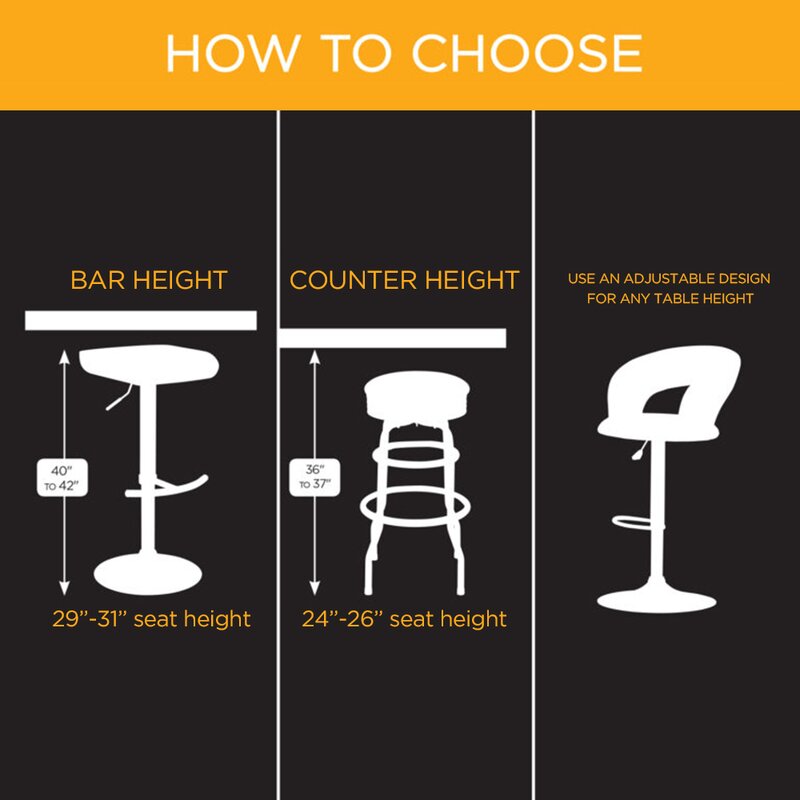 HOW TO CHOOSE

BAR HEIGHT

40" TO 42"

29"-31" seat height

COUNTER HEIGHT

36" TO 37"

24"-26" seat height

USE AN ADJUSTABLE DESIGN FOR ANY TABLE HEIGHT