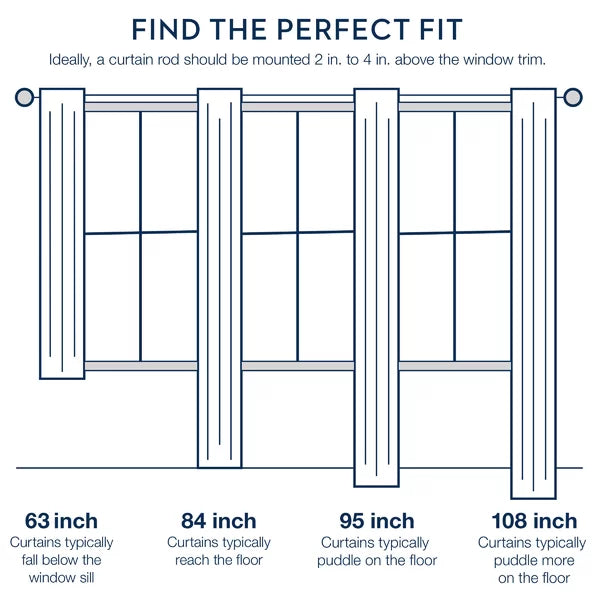 FIND THE PERFECT FIT

Ideally, a curtain rod should be mounted 2 in. to 4 in. above the window trim.

63 inch
Curtains typically fall below the window sill

84 inch
Curtains typically reach the floor

95 inch
Curtains typically puddle on the floor

108 inch
Curtains typically puddle more on the floor